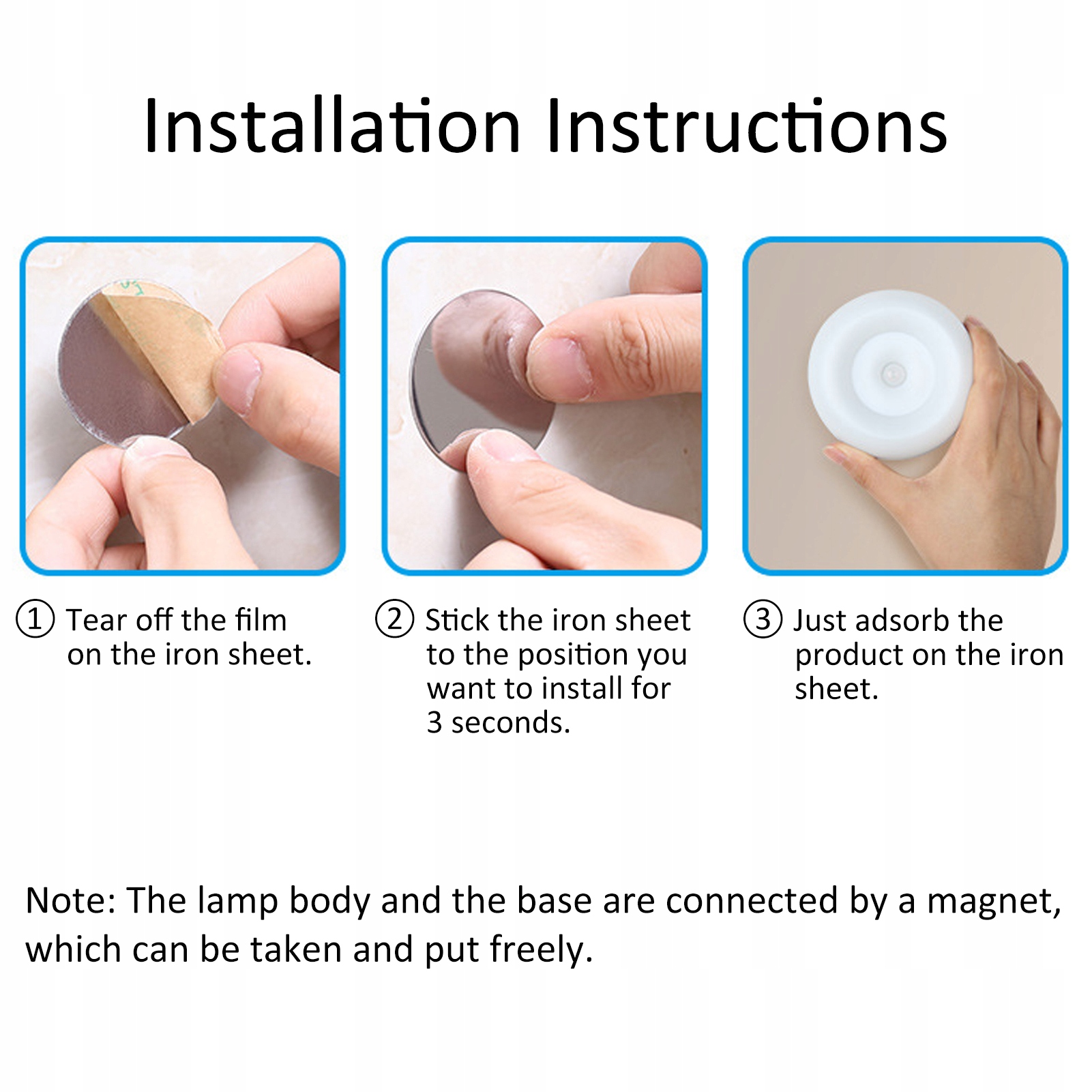 Installation Instructions

① Tear off the film on the iron sheet.

② Stick the iron sheet to the position you want to install for 3 seconds.

③ Just adsorb the product on the iron sheet.

Note: The lamp body and the base are connected by a magnet, which can be taken and put freely.