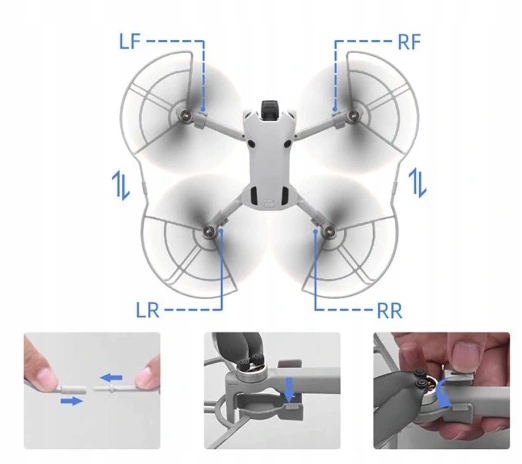 LF

RF

LR

RR