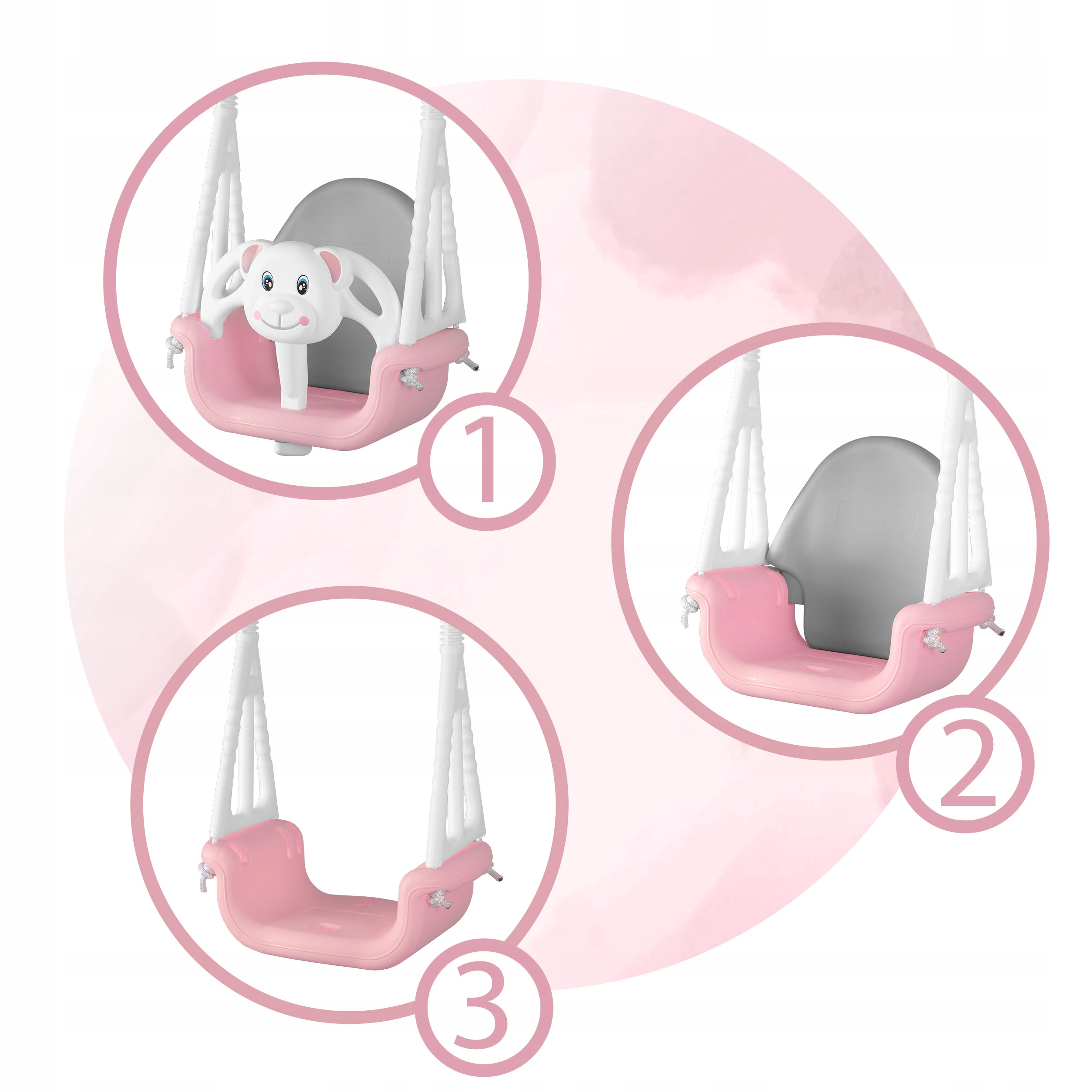 1

2

3