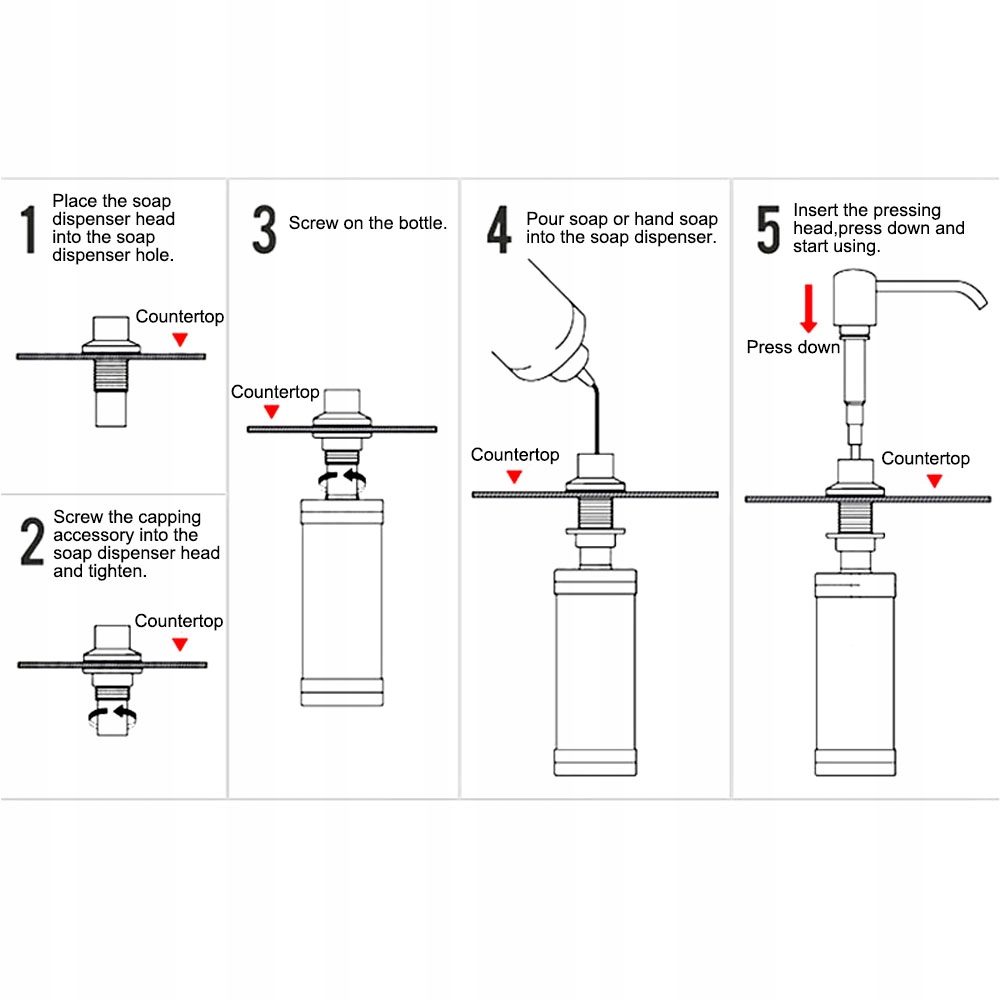 1 Place the soap dispenser head into the soap dispenser hole.

Countertop

2 Screw the capping accessory into the soap dispenser head and tighten.

Countertop

3 Screw on the bottle.

Countertop

4 Pour soap or hand soap into the soap dispenser.

Countertop

5 Insert the pressing head,press down and start using.

Press down

Countertop