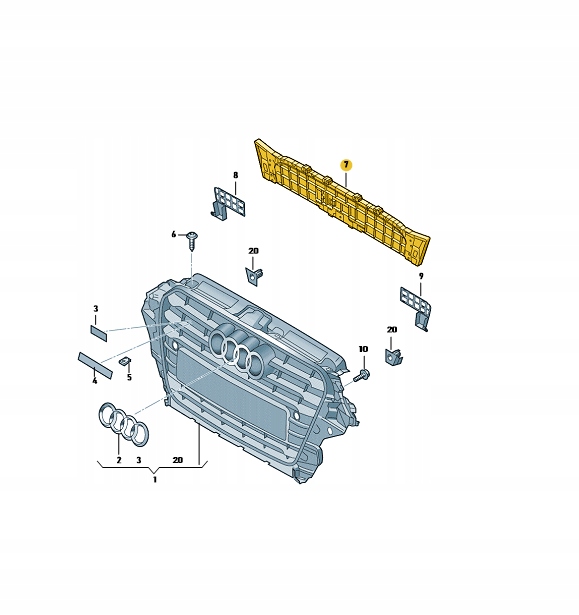 7
8
6
20
9
3
20
10
4
5
2
3
20
1