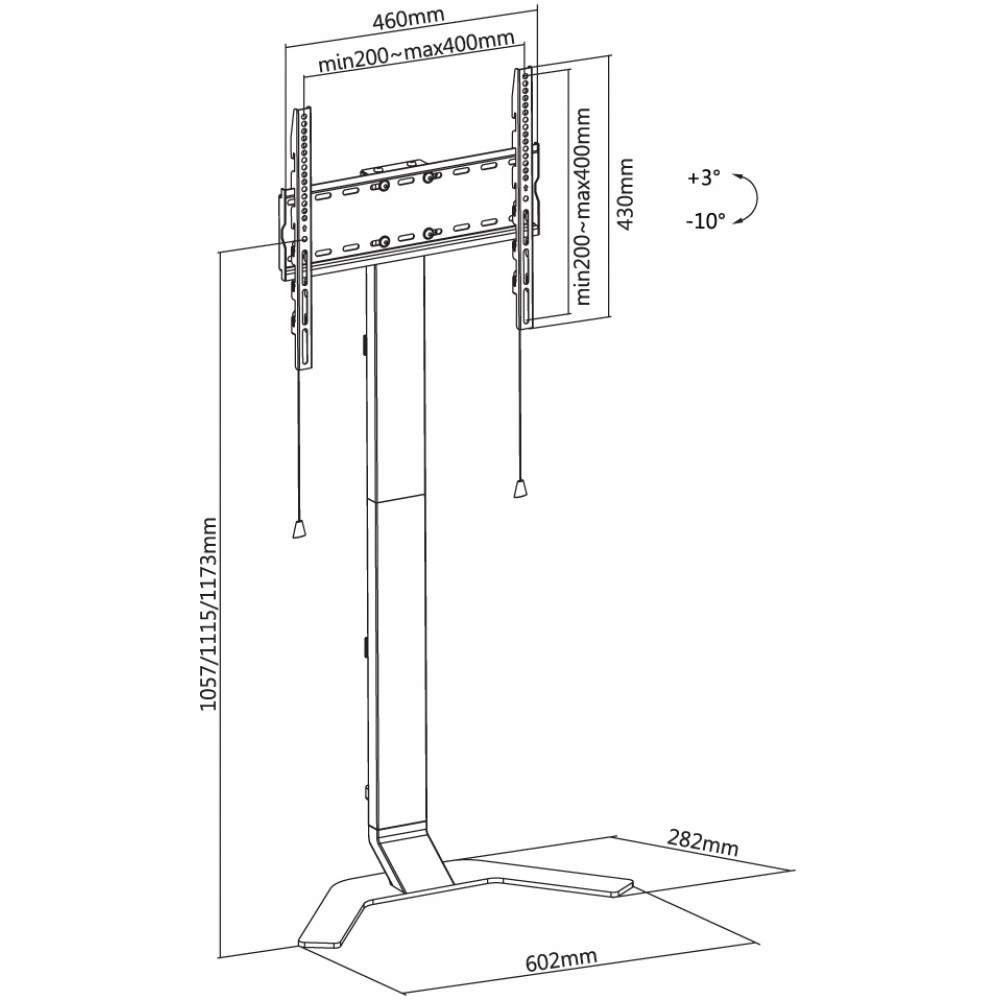 460mm
min200~max400mm
min200~max400mm
430mm
+3°
-10°
1057/1115/1173mm
282mm
602mm