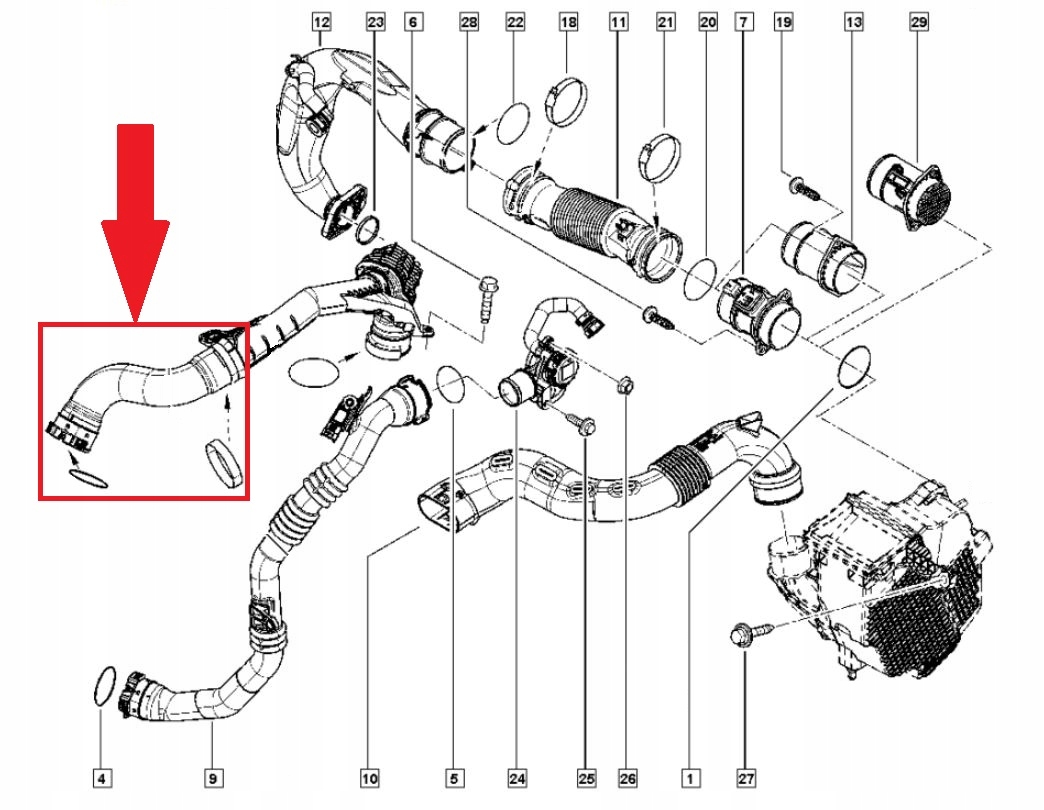 12
23
6
28
22
18
11
21
20
7
19
13
29
4
9
10
5
24
25
26
1
27