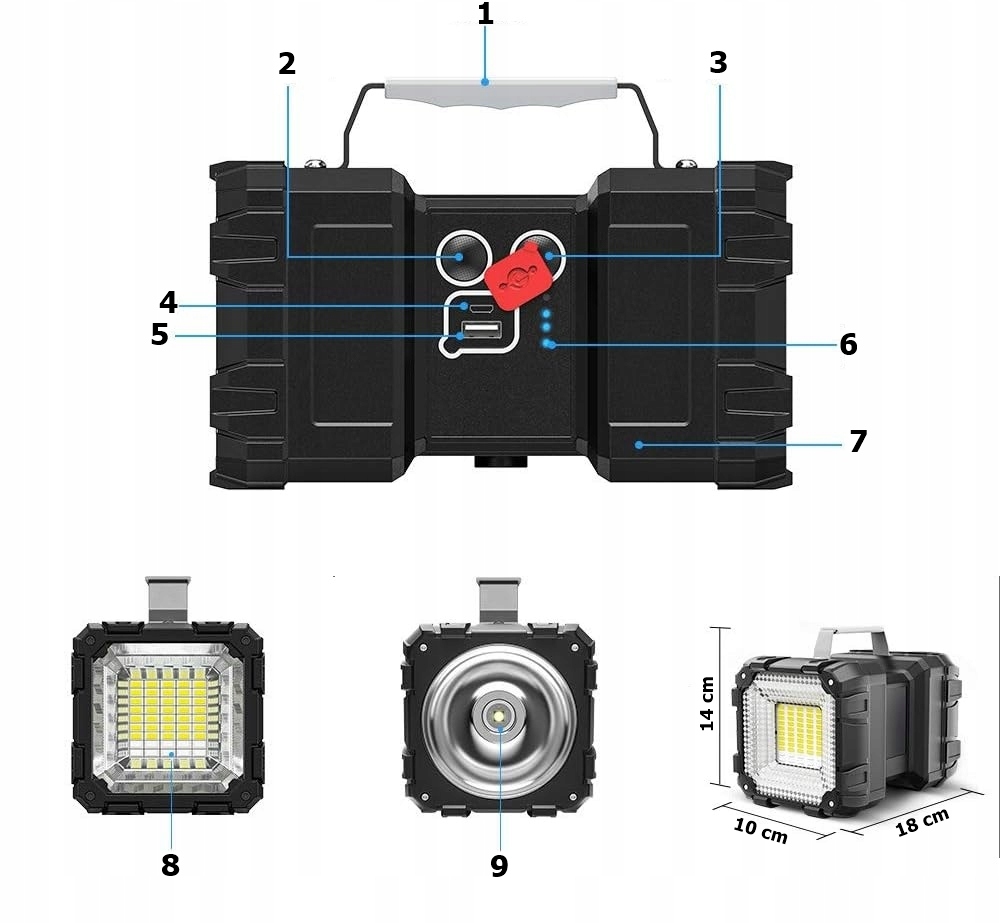 1
2
3
4
5
6
7
8
9
14 cm
10 cm
18 cm