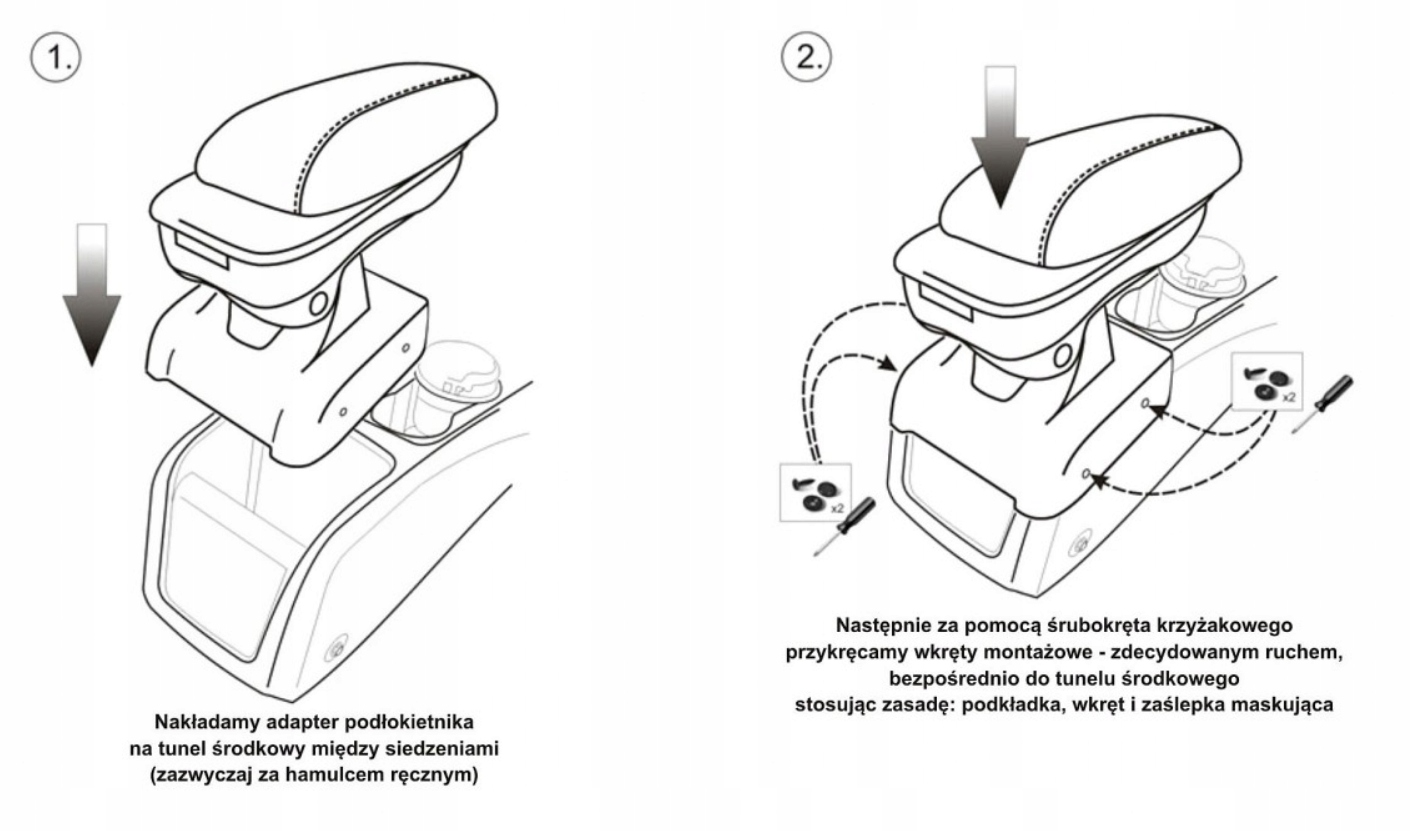 1.

Nakładamy adapter podłokietnika na tunel środkowy między siedzeniami (zazwyczaj za hamulcem ręcznym)

2.

x2

x2

Następnie za pomocą śrubokręta krzyżakowego przykręcamy wkręty montażowe - zdecydowanym ruchem, bezpośrednio do tunelu środkowego stosując zasadę: podkładka, wkręt i zaślepka maskująca