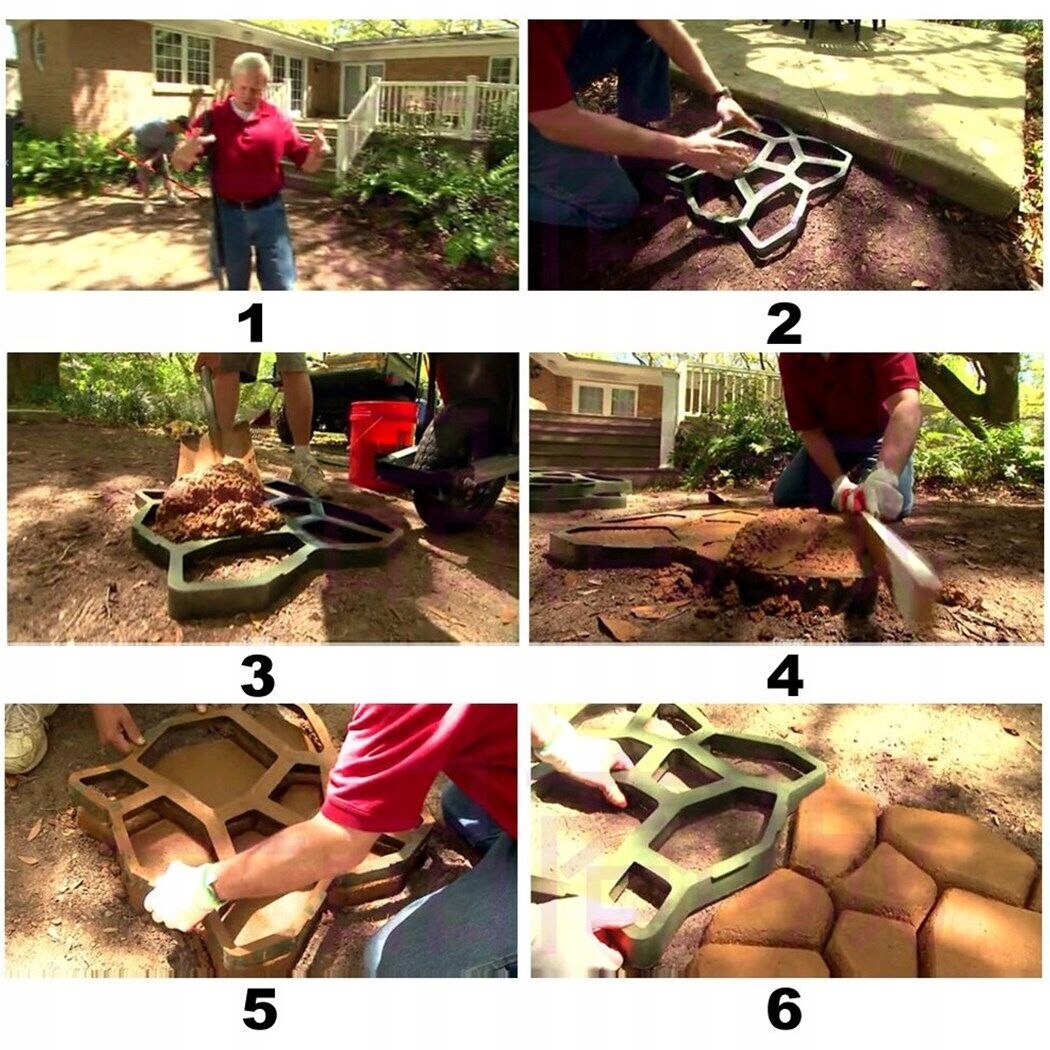 1

2

3

4

5

6