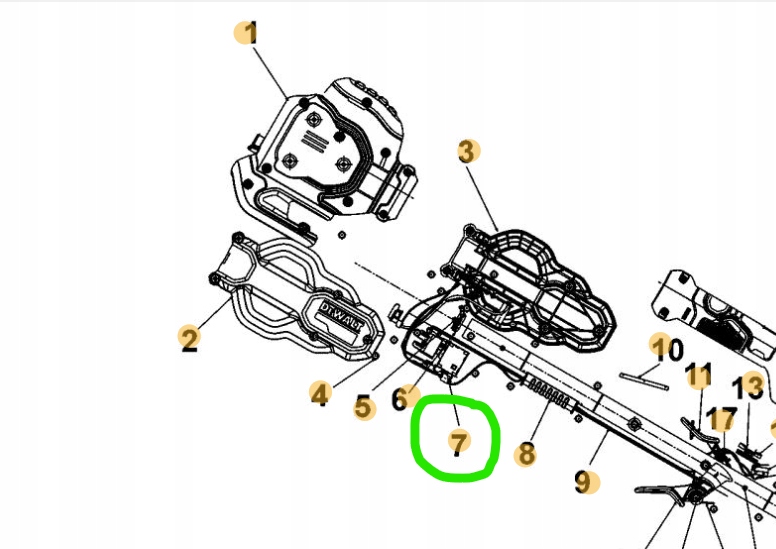 1
3
2
DEWALT
4
5
6
7
8
9
10
11
13
17