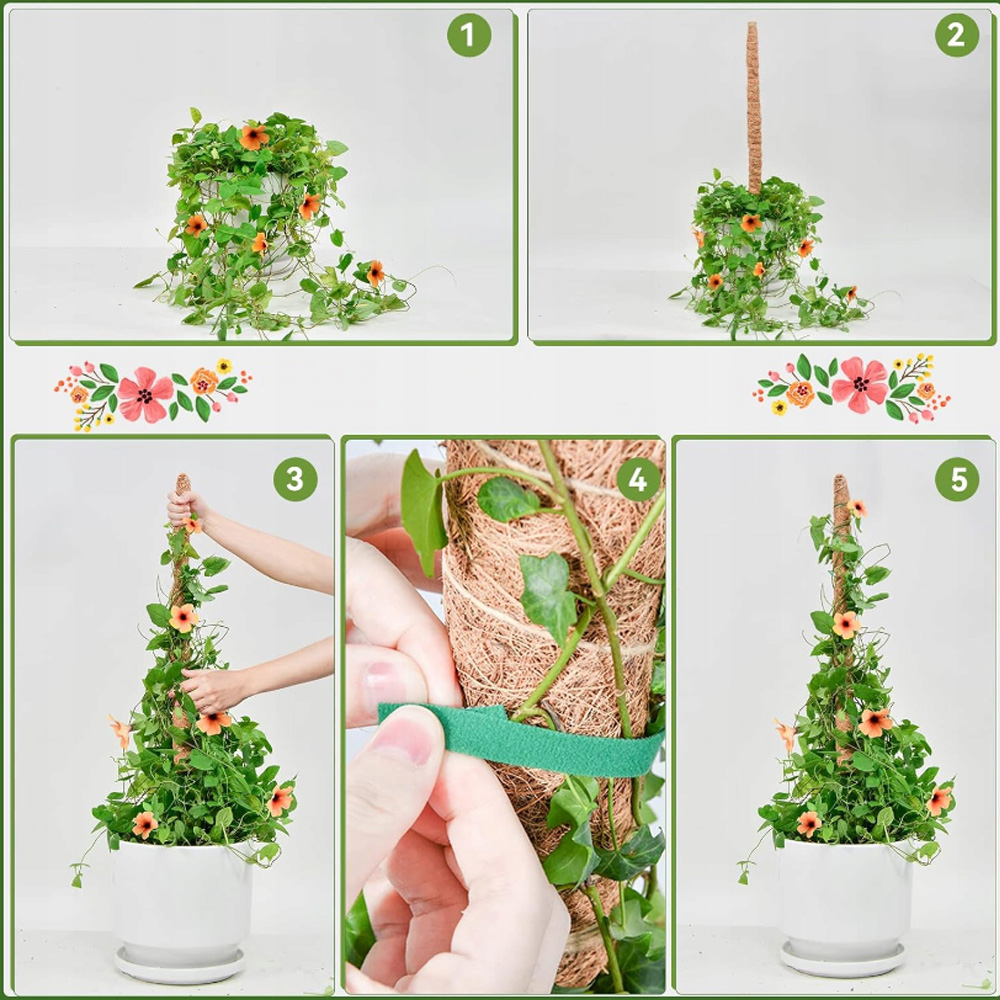 1

2

3

4

5