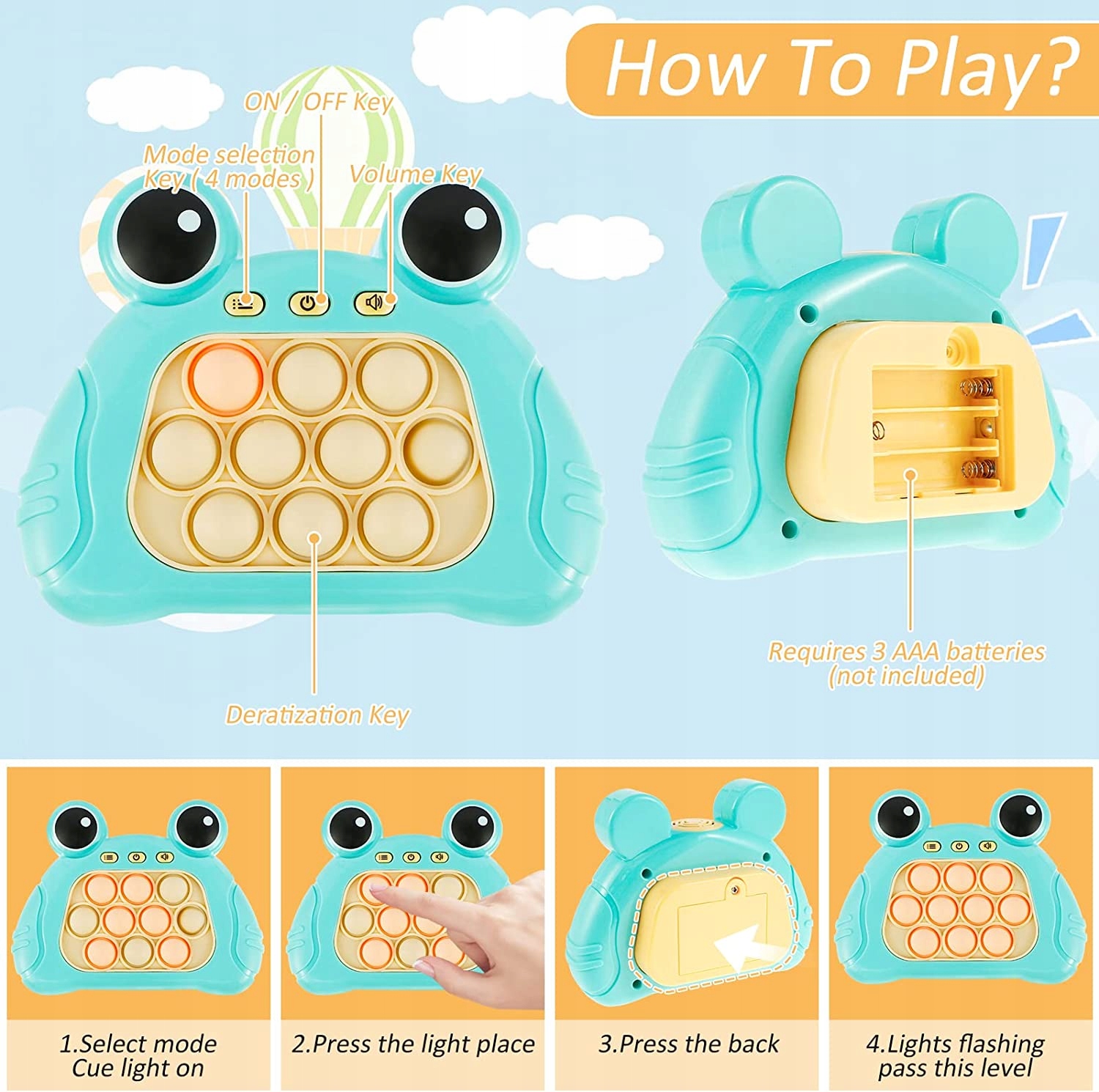 How To Play?

ON / OFF Key

Mode selection Key ( 4 modes )

Volume Key

Deratization Key

Requires 3 AAA batteries (not included)

1.Select mode Cue light on

2.Press the light place

3.Press the back

4.Lights flashing pass this level