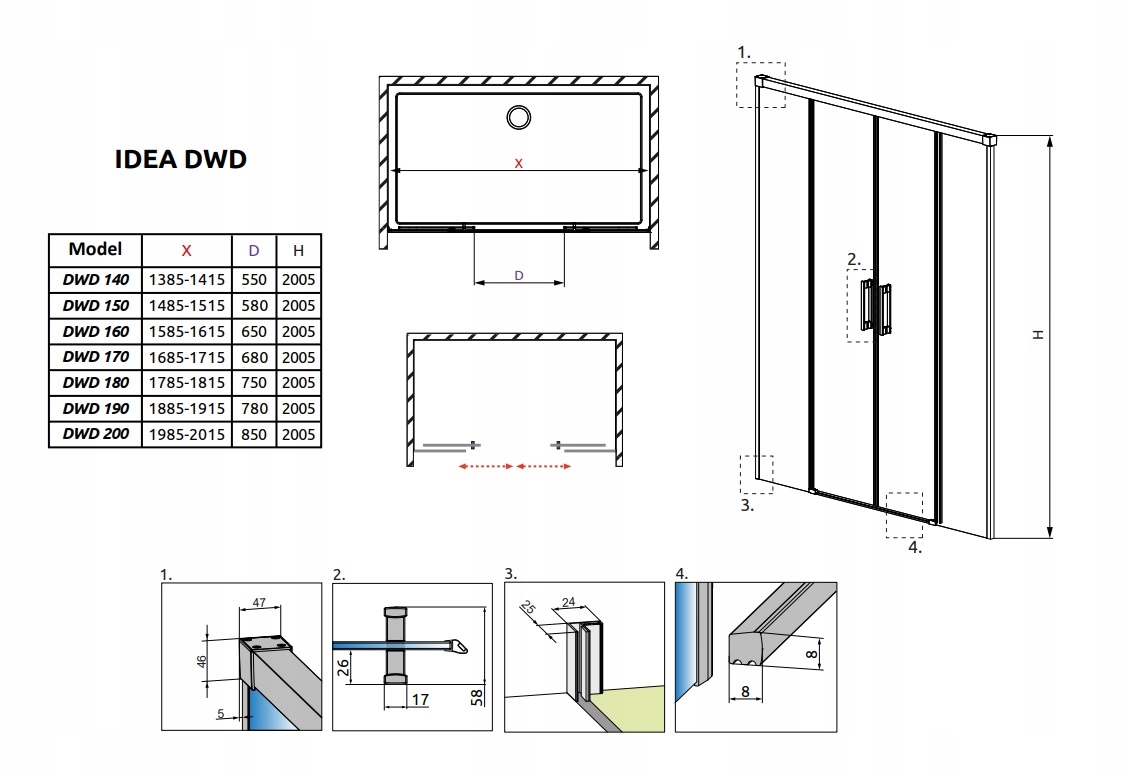 IDEA DWD

| Model | X | D | H |
|---|---|---|---|
| DWD 140 | 1385-1415 | 550 | 2005 |
| DWD 150 | 1485-1515 | 580 | 2005 |
| DWD 160 | 1585-1615 | 650 | 2005 |
| DWD 170 | 1685-1715 | 680 | 2005 |
| DWD 180 | 1785-1815 | 750 | 2005 |
| DWD 190 | 1885-1915 | 780 | 2005 |
| DWD 200 | 1985-2015 | 850 | 2005 |

X

D

1.

2.

H

3.

4.

1.
47
46
5

2.
26
17
58

3.
25
24

4.
8
8