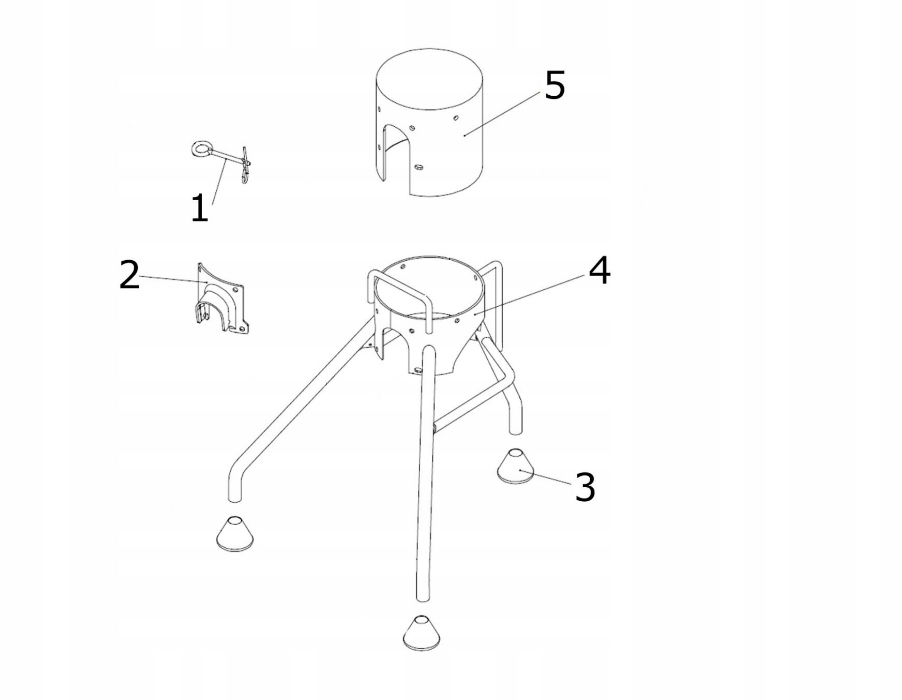 5

1

2

4

3