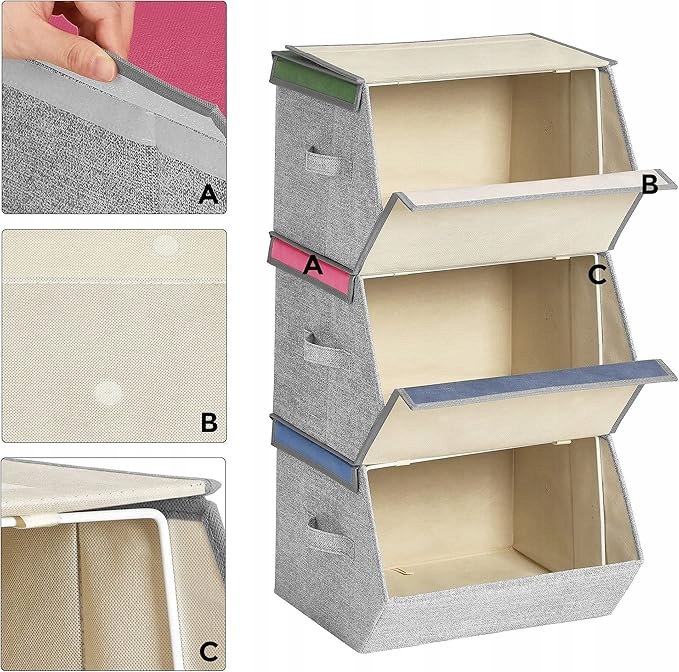 A

B

C

B

A

C