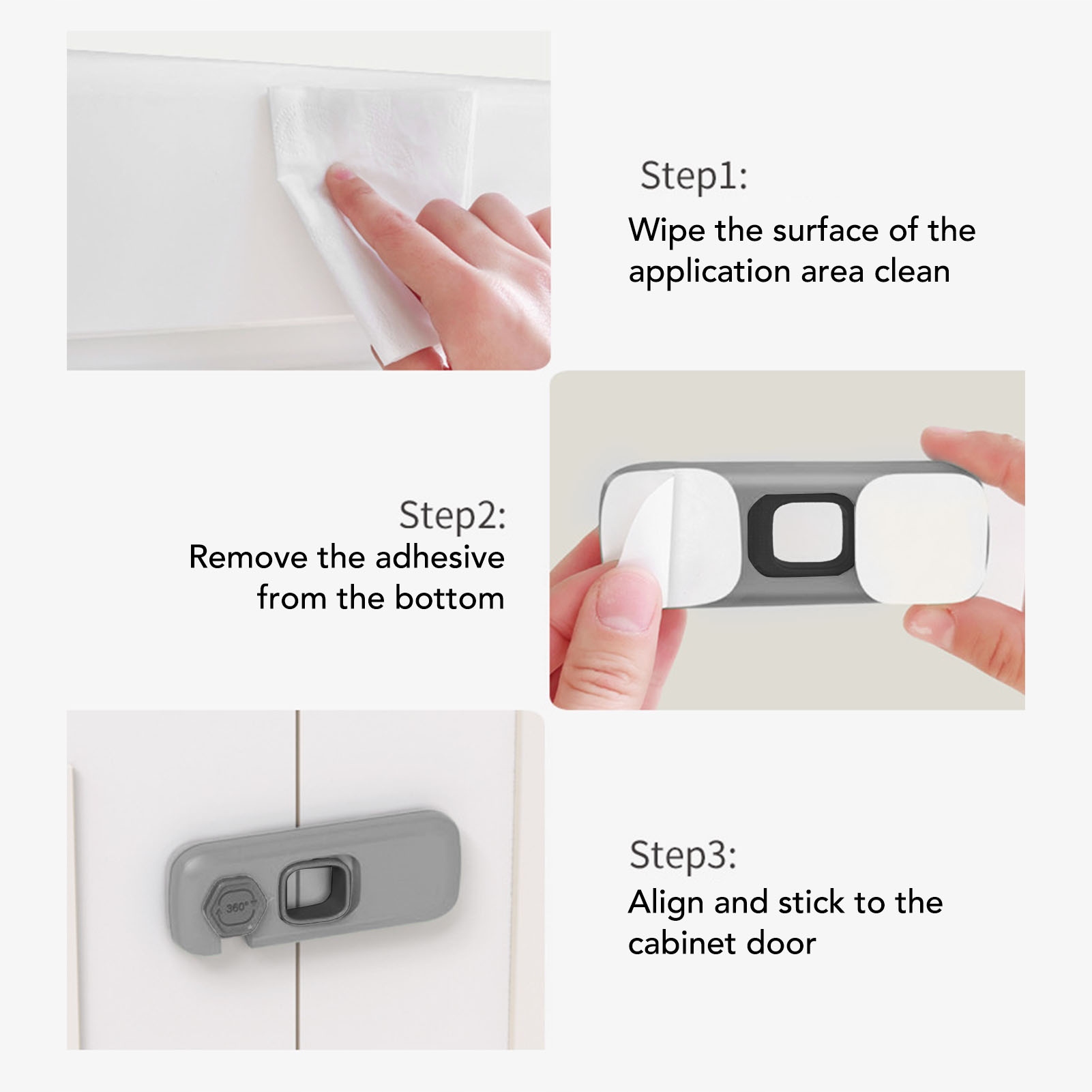 Step1:
Wipe the surface of the application area clean

Step2:
Remove the adhesive from the bottom

360°

Step3:
Align and stick to the cabinet door