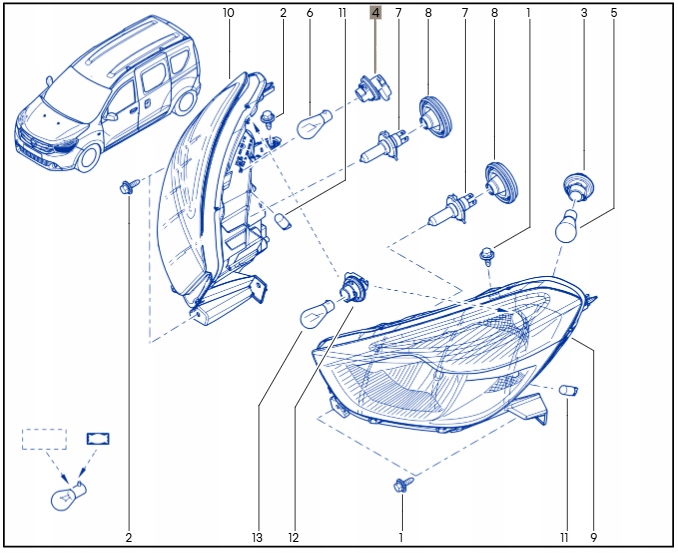 10 2 6 11 4 7 8 7 8 1 3 5

2 13 12 1 11 9