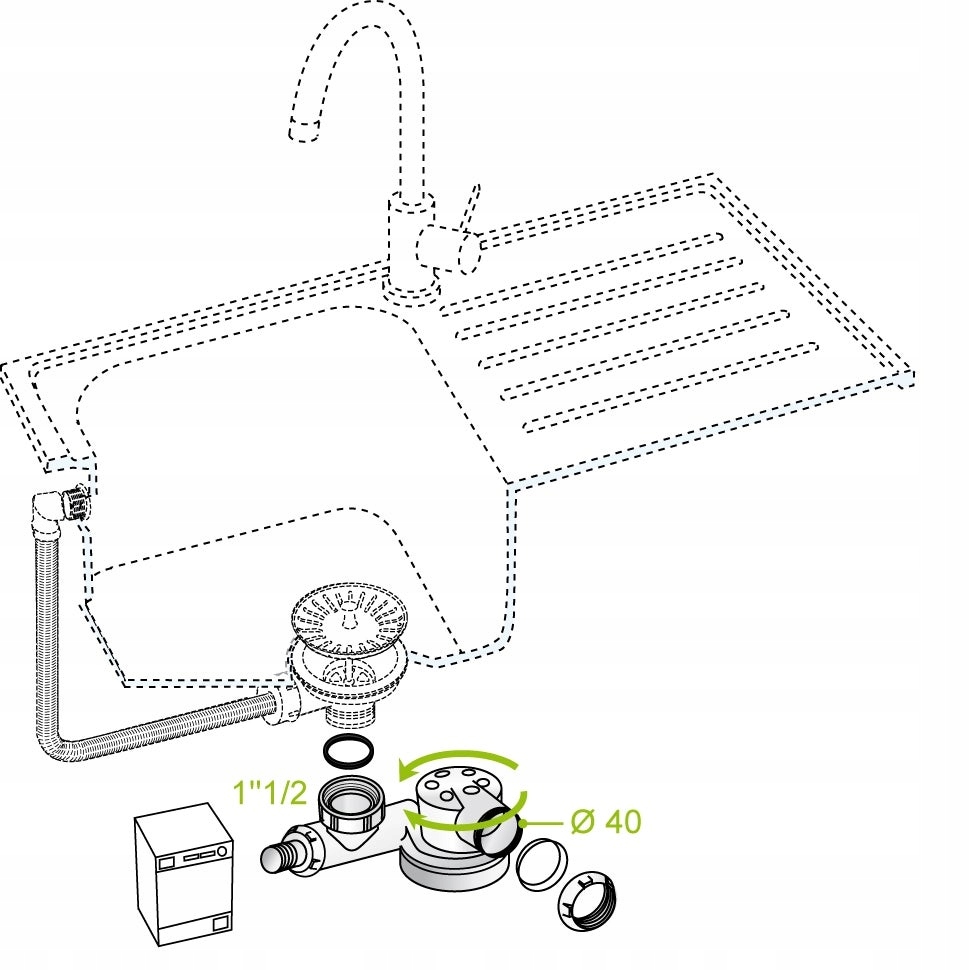 1"1/2

Ø 40