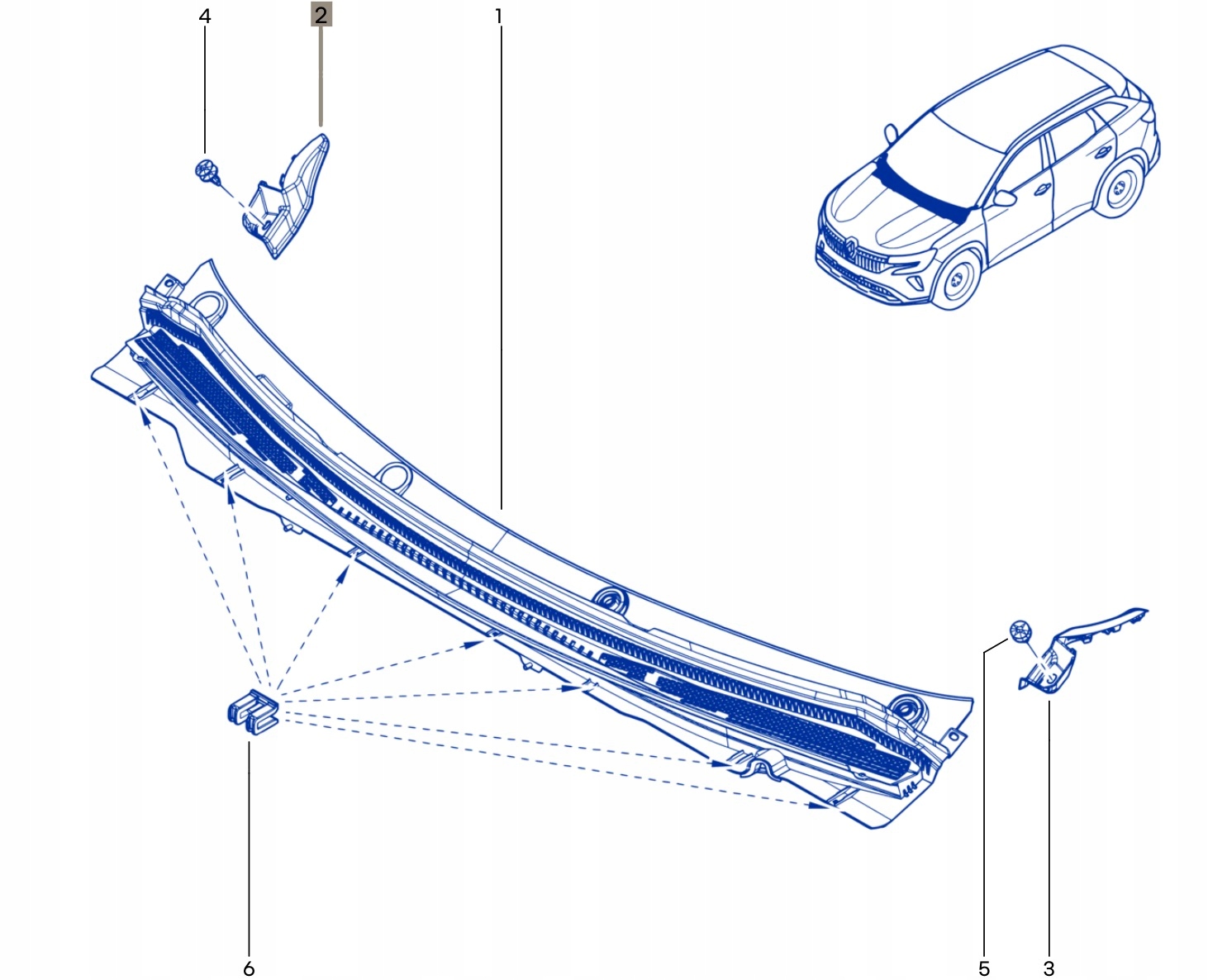 4
2
1
6
5
3