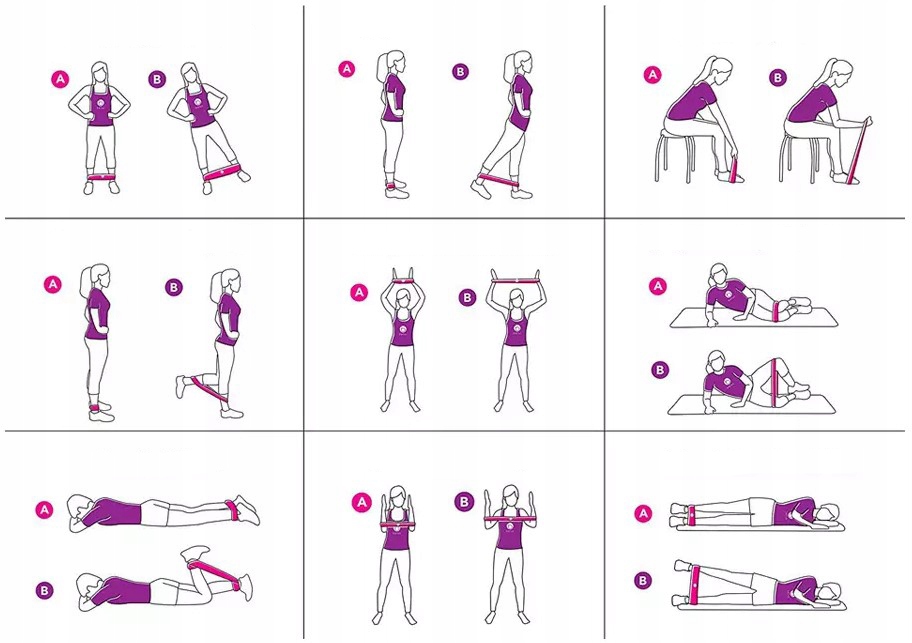 A B
A B
A B
A B
A B
A B
A B
A B
A B