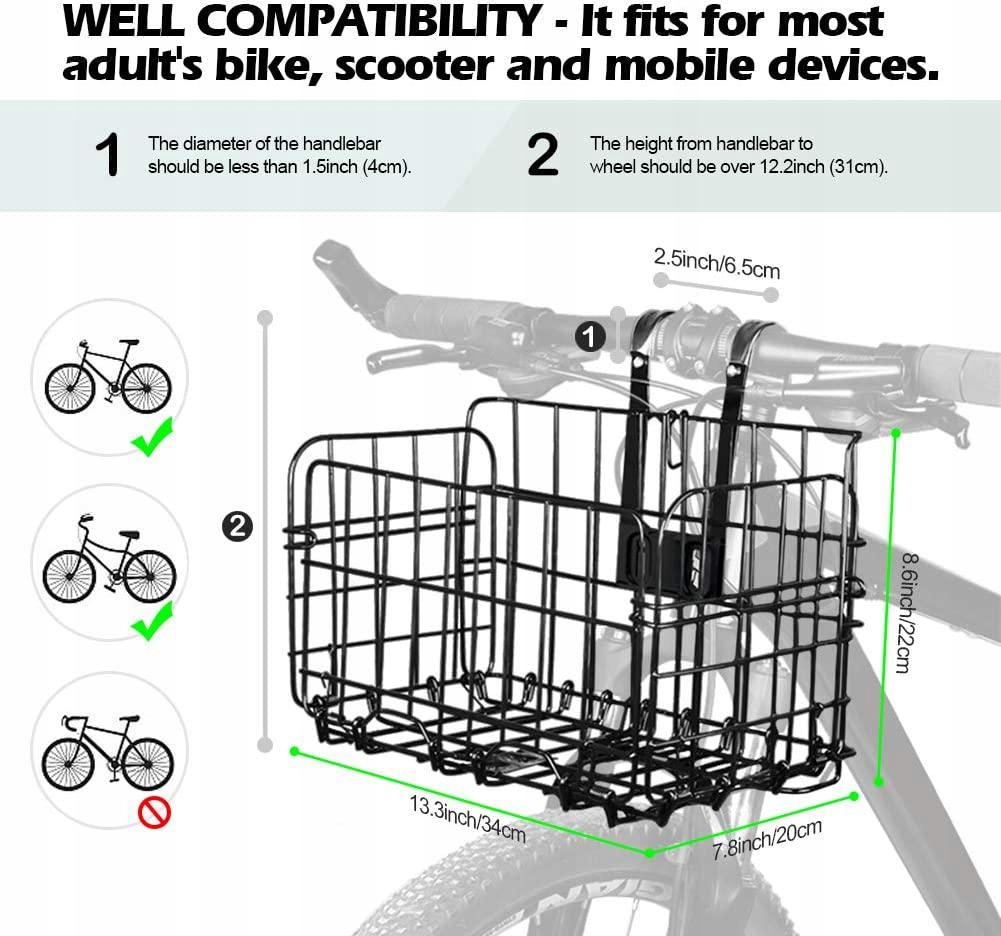 WELL COMPATIBILITY - It fits for most adult's bike, scooter and mobile devices.

1 The diameter of the handlebar should be less than 1.5inch (4cm).

2 The height from handlebar to wheel should be over 12.2inch (31cm).

2.5inch/6.5cm

1

2

8.6inch/22cm

13.3inch/34cm

7.8inch/20cm