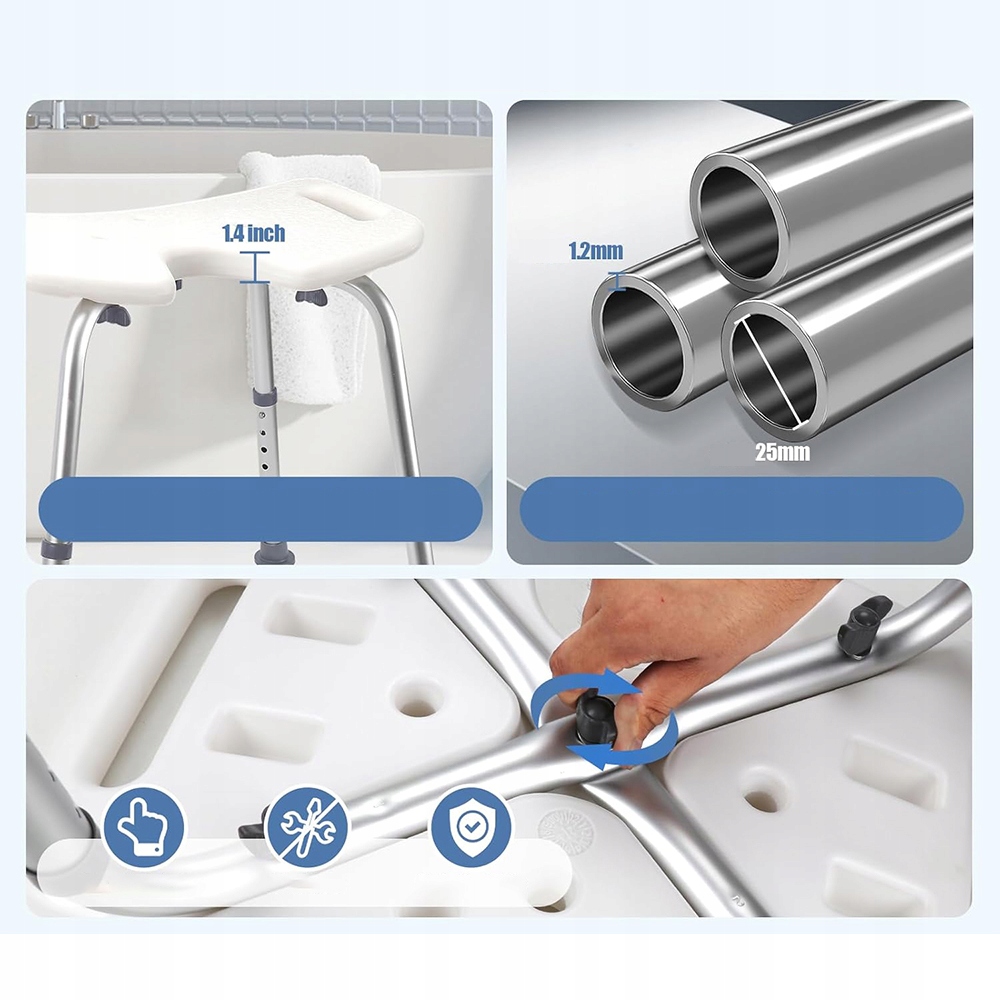 1.4 inch

1.2mm

25mm