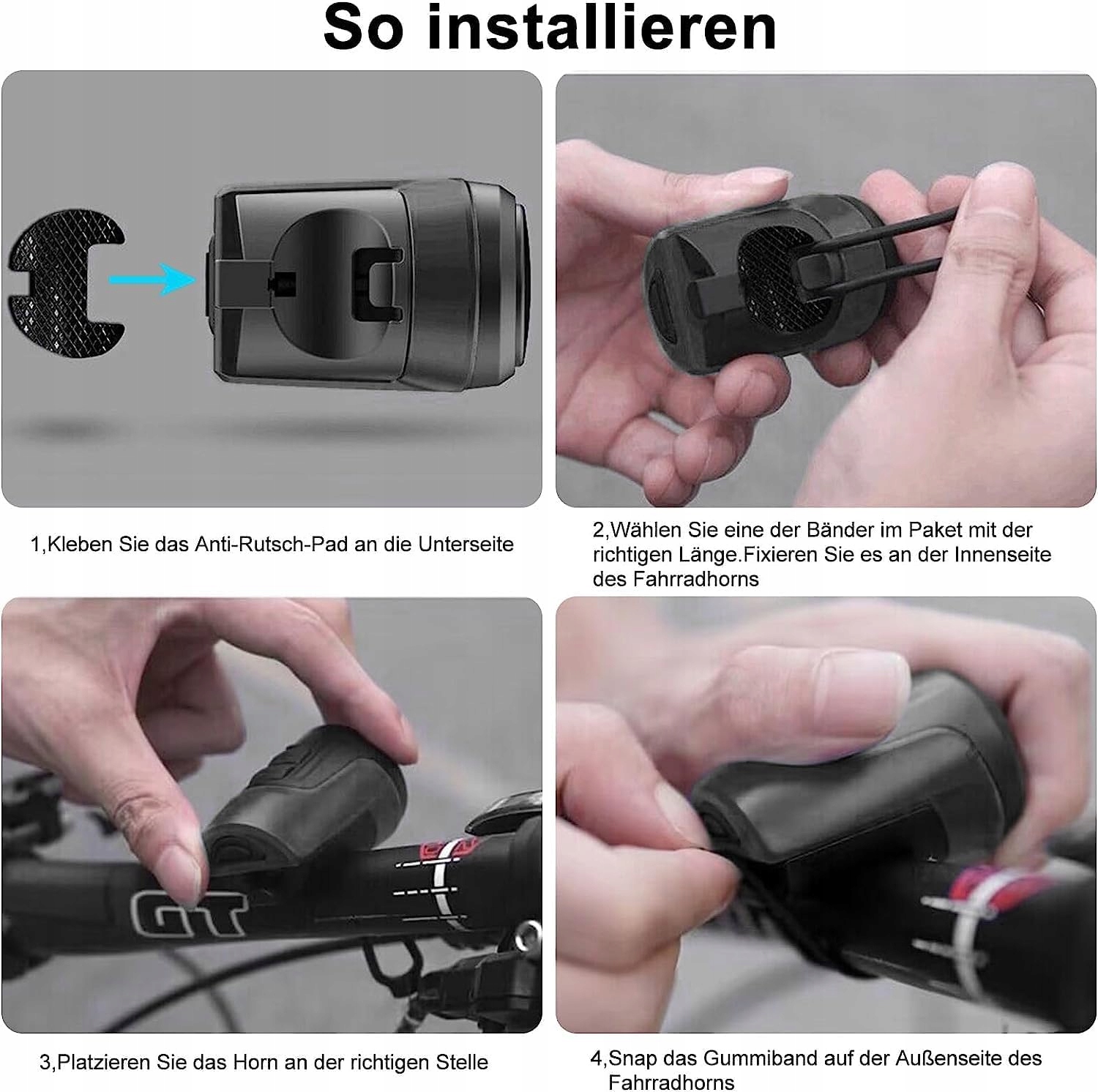 So installieren

1,Kleben Sie das Anti-Rutsch-Pad an die Unterseite

2,Wählen Sie eine der Bänder im Paket mit der richtigen Länge.Fixieren Sie es an der Innenseite des Fahrradhorns

GT

3,Platzieren Sie das Horn an der richtigen Stelle

4,Snap das Gummiband auf der Außenseite des Fahrradhorns