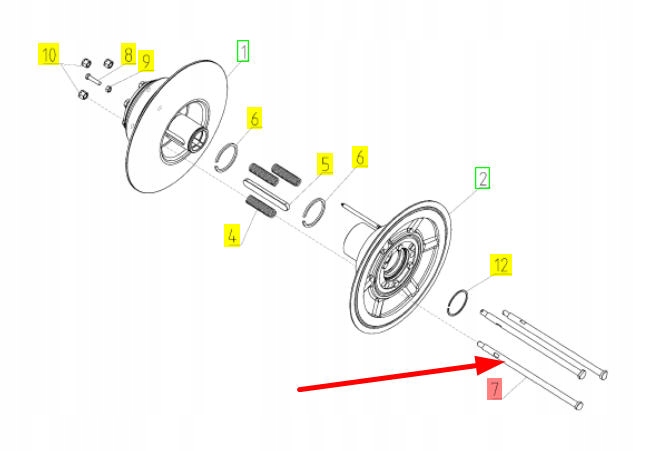 10
8
9
1
6
5
6
4
2
12
7