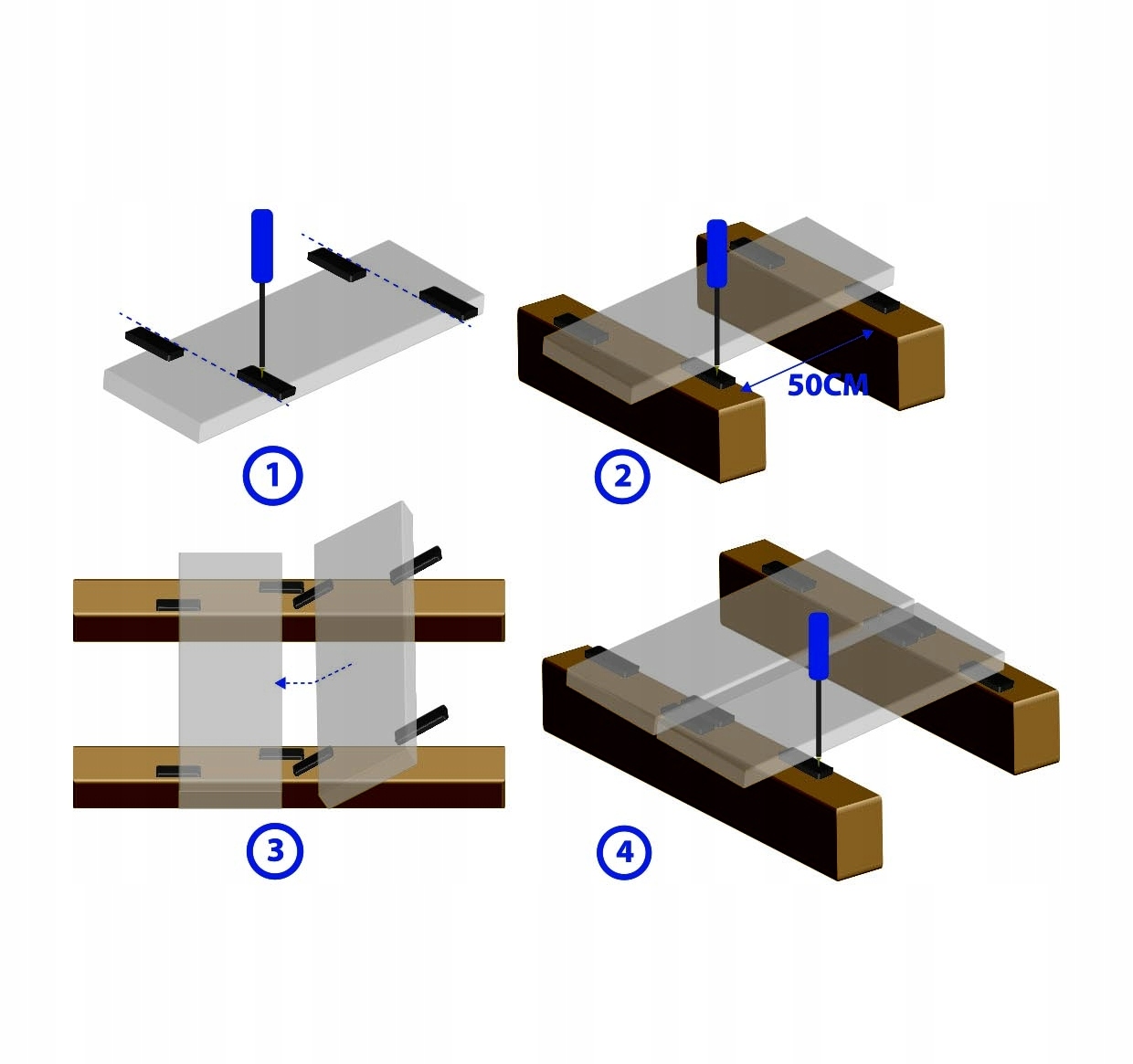 1

50CM

2

3

4