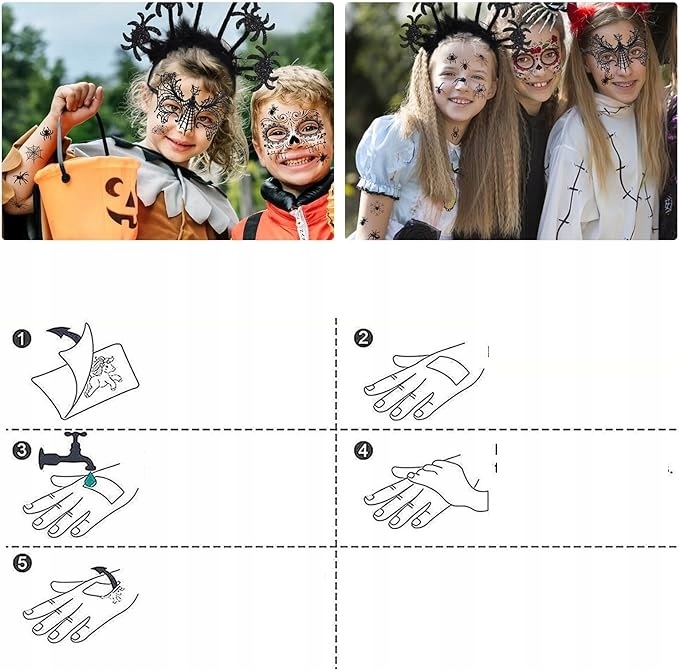 1

2

3

4

5