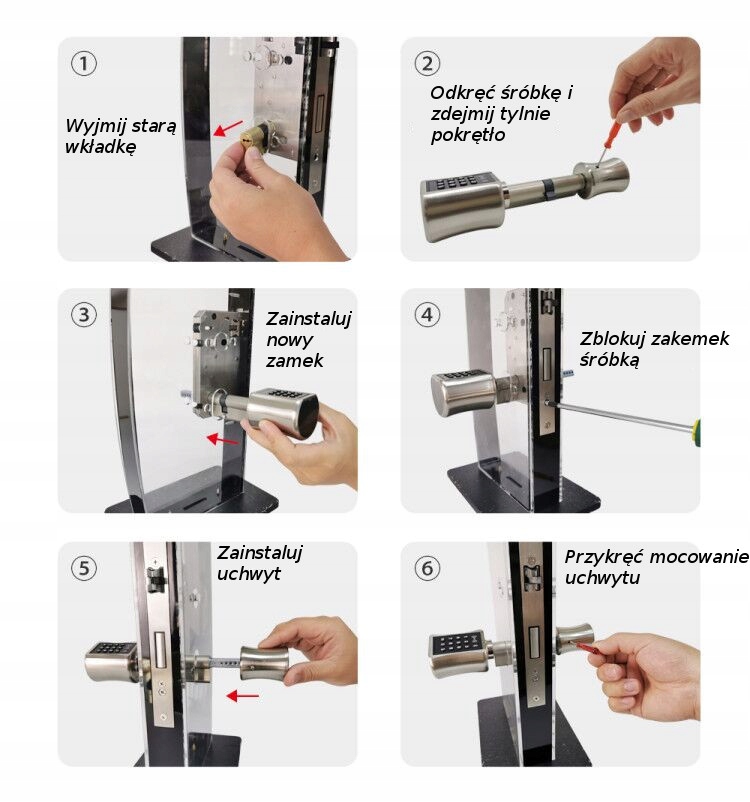 ①
Wyjmij starą wkładkę

②
Odkręć śróbkę i zdejmij tylnie pokrętło

③
Zainstaluj nowy zamek

④
Zblokuj zakemek śróbką

⑤
Zainstaluj uchwyt

⑥
Przykręć mocowanie uchwytu