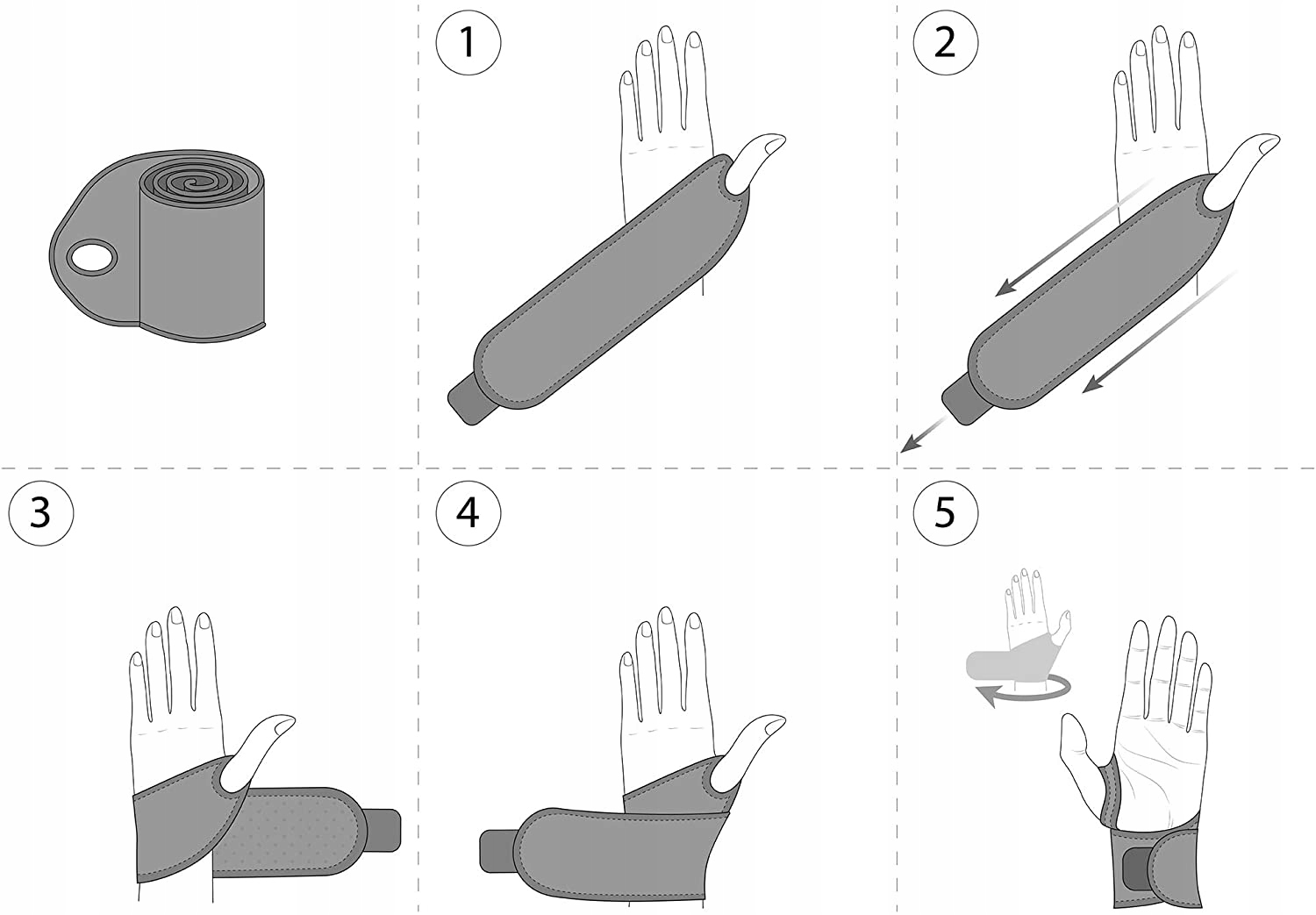 1

2

3

4

5