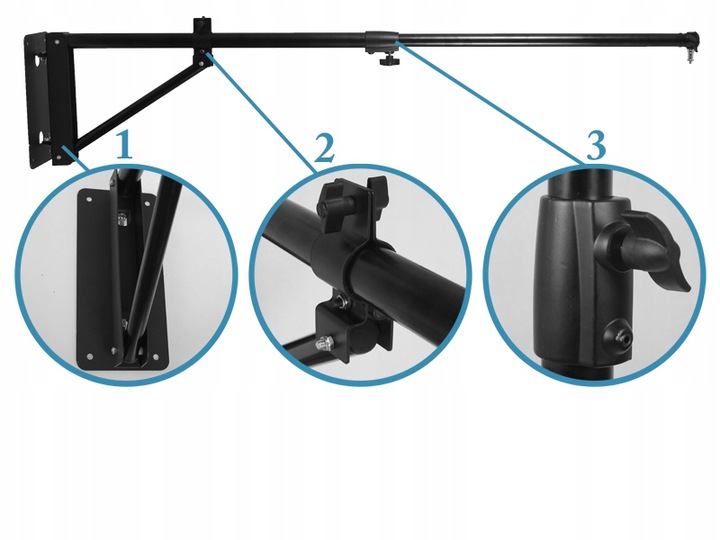 1
2
3