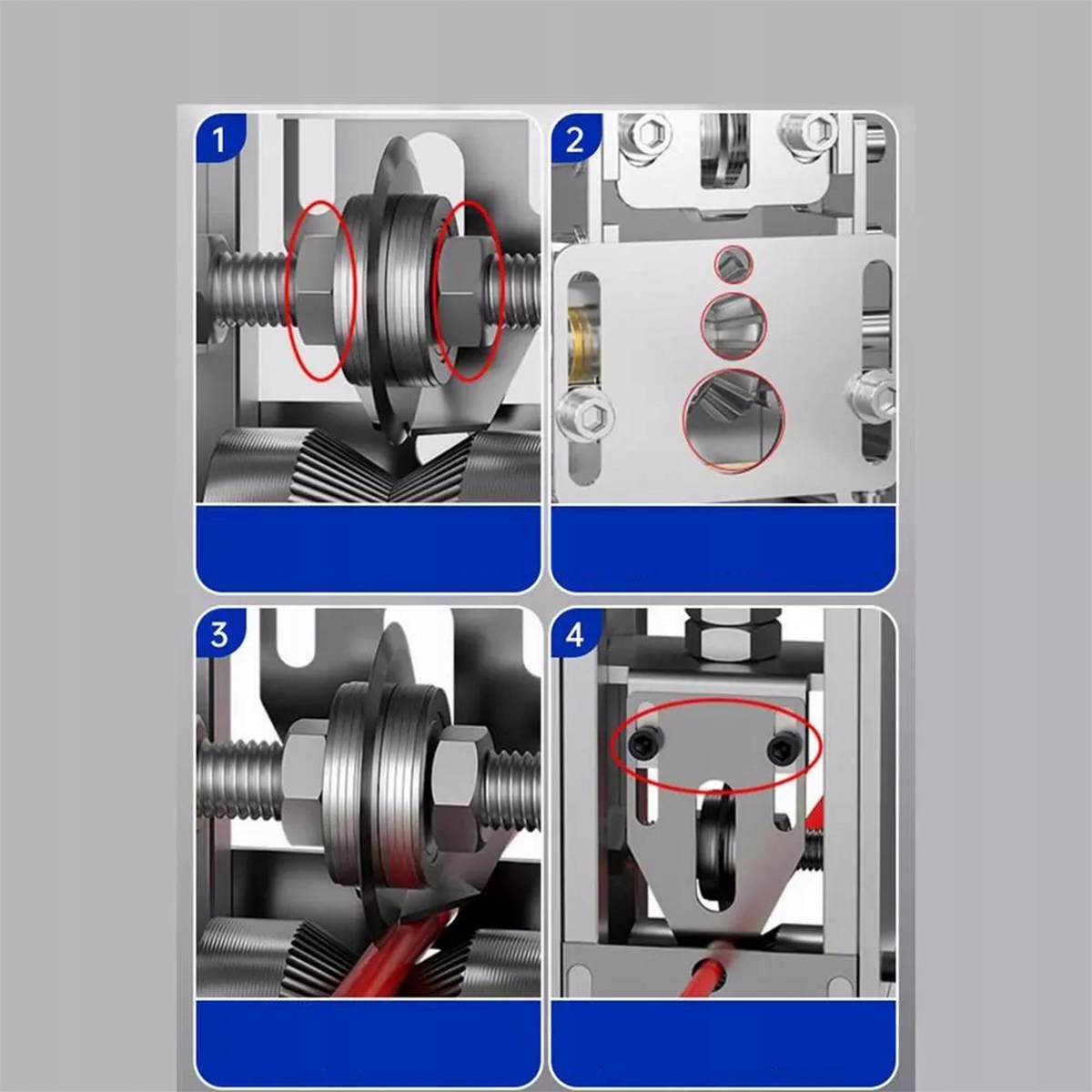 1

2

3

4