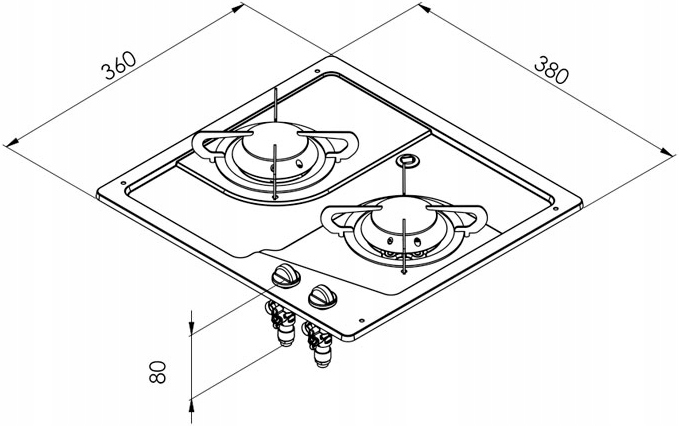 360

380

80