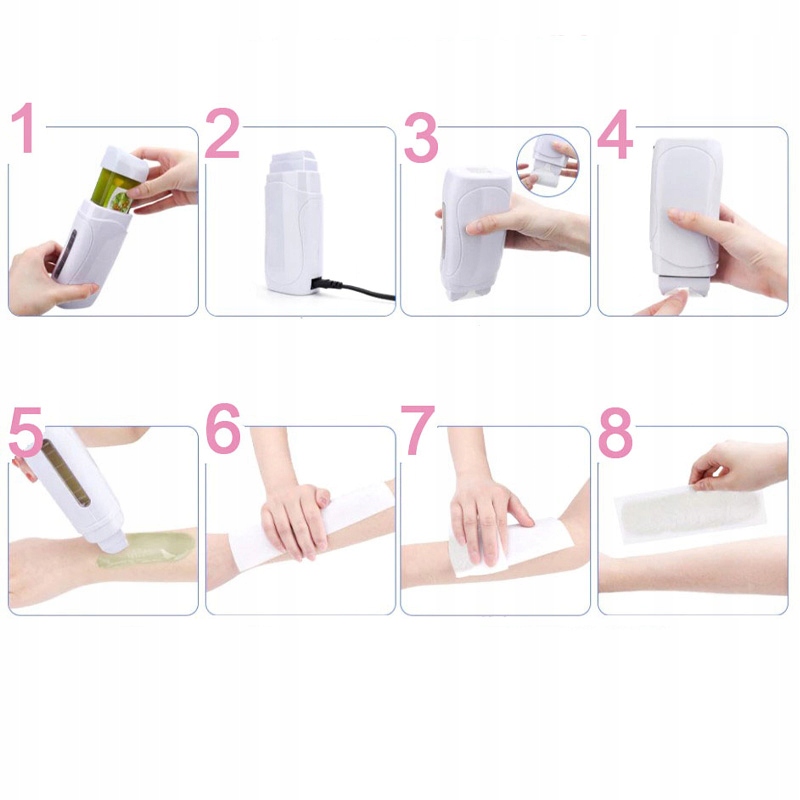 1

2

3

4

5

6

7

8