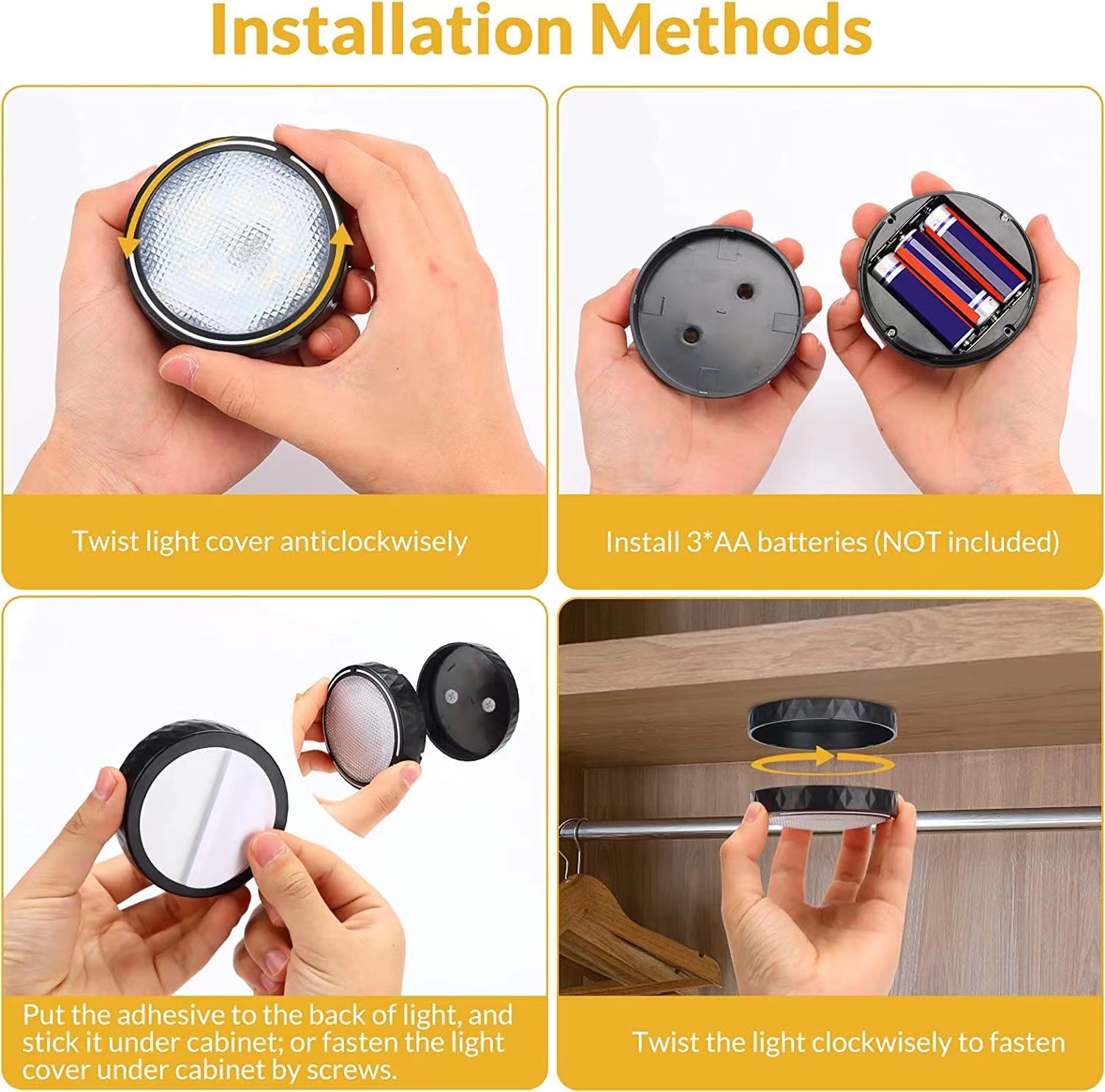 Installation Methods

Twist light cover anticlockwisely

Install 3*AA batteries (NOT included)

Put the adhesive to the back of light, and stick it under cabinet; or fasten the light cover under cabinet by screws.

Twist the light clockwisely to fasten