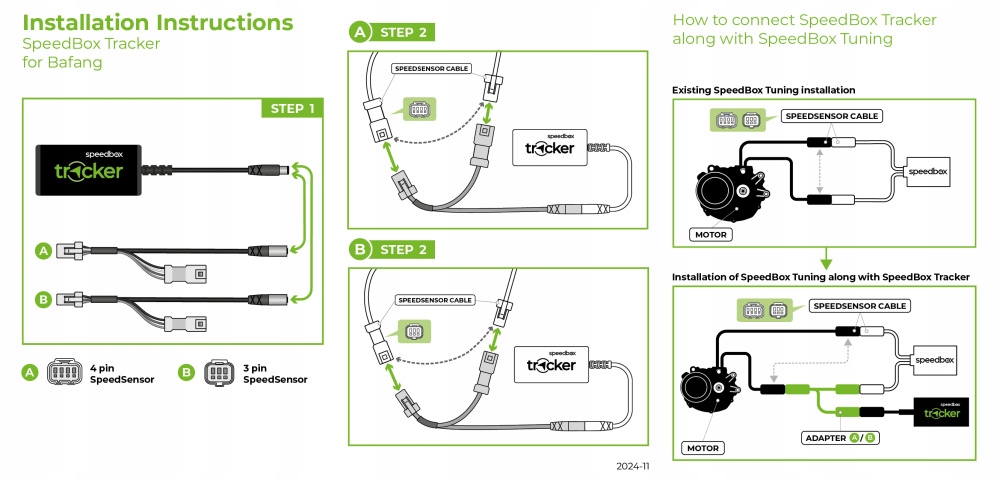 Installation Instructions
SpeedBox Tracker
for Bafang

STEP 1

speedbox
tracker

A

B

A 4 pin SpeedSensor

B 3 pin SpeedSensor

A STEP 2

SPEEDSENSOR CABLE

speedbox
tracker

B STEP 2

SPEEDSENSOR CABLE

speedbox
tracker

2024-11

How to connect SpeedBox Tracker along with SpeedBox Tuning

Existing SpeedBox Tuning installation

SPEEDSENSOR CABLE

speedbox

MOTOR

Installation of SpeedBox Tuning along with SpeedBox Tracker

SPEEDSENSOR CABLE

speedbox

speedbox
tracker

ADAPTER A / B

MOTOR