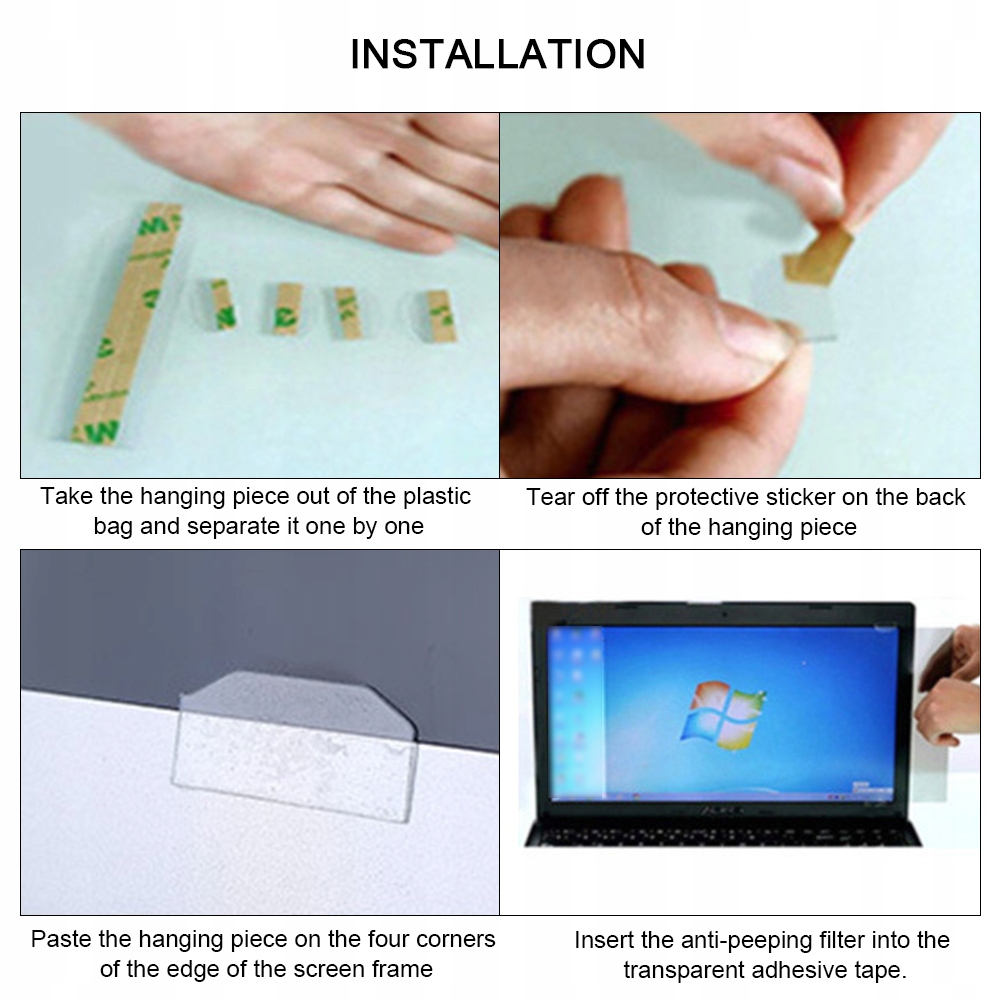 INSTALLATION

Take the hanging piece out of the plastic bag and separate it one by one

Tear off the protective sticker on the back of the hanging piece

Paste the hanging piece on the four corners of the edge of the screen frame

Insert the anti-peeping filter into the transparent adhesive tape.