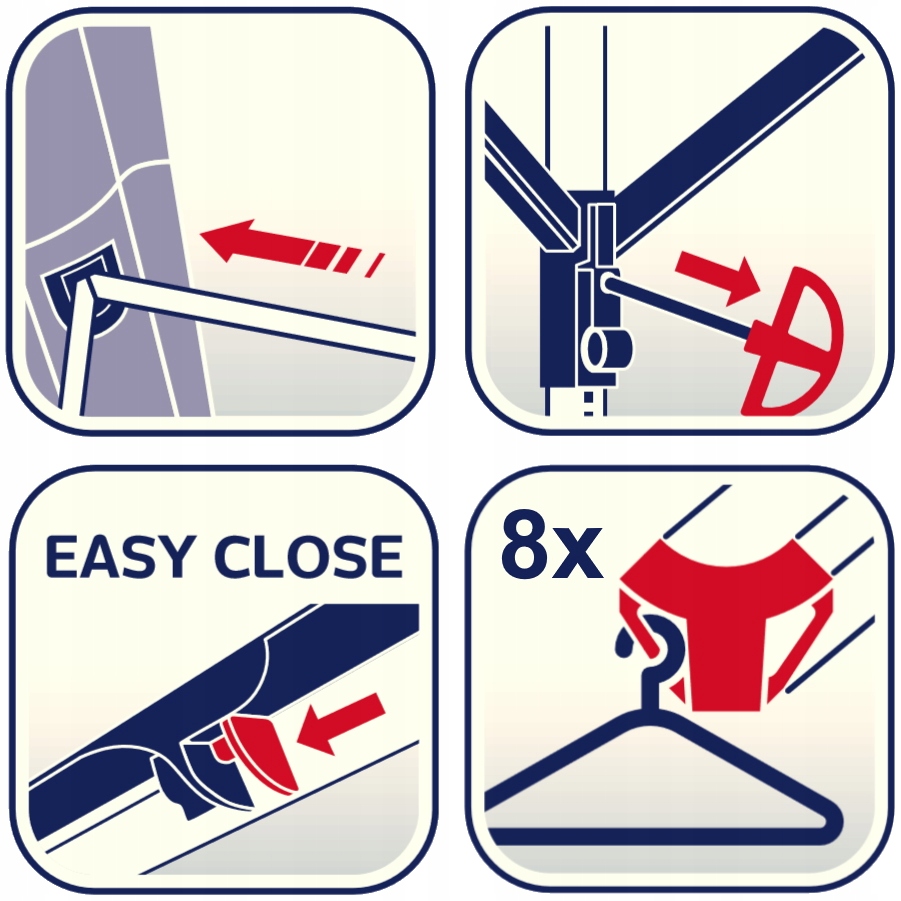 EASY CLOSE

8x