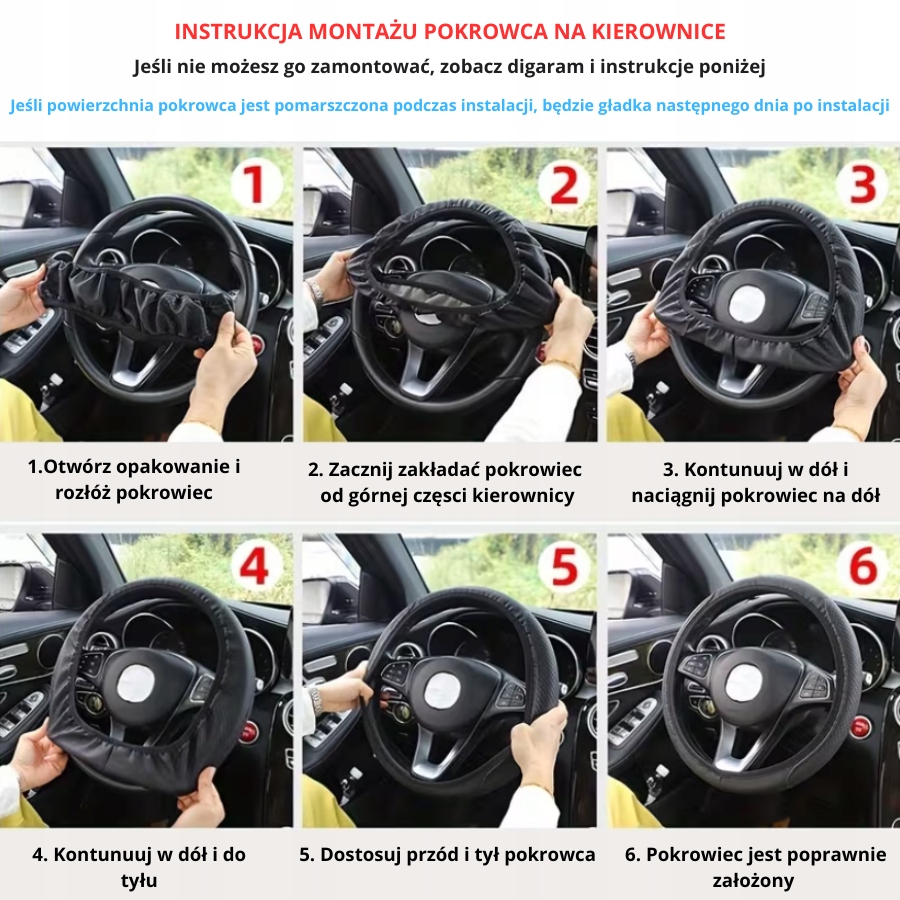 INSTRUKCJA MONTAŻU POKROWCA NA KIEROWNICE

Jeśli nie możesz go zamontować, zobacz digaram i instrukcje poniżej

Jeśli powierzchnia pokrowca jest pomarszczona podczas instalacji, będzie gładka następnego dnia po instalacji

1

2

3

1.Otwórz opakowanie i rozłóż pokrowiec

2. Zacznij zakładać pokrowiec od górnej częsci kierownicy

3. Kontunuuj w dół i naciągnij pokrowiec na dół

4

5

6

4. Kontunuuj w dół i do tyłu

5. Dostosuj przód i tył pokrowca

6. Pokrowiec jest poprawnie założony