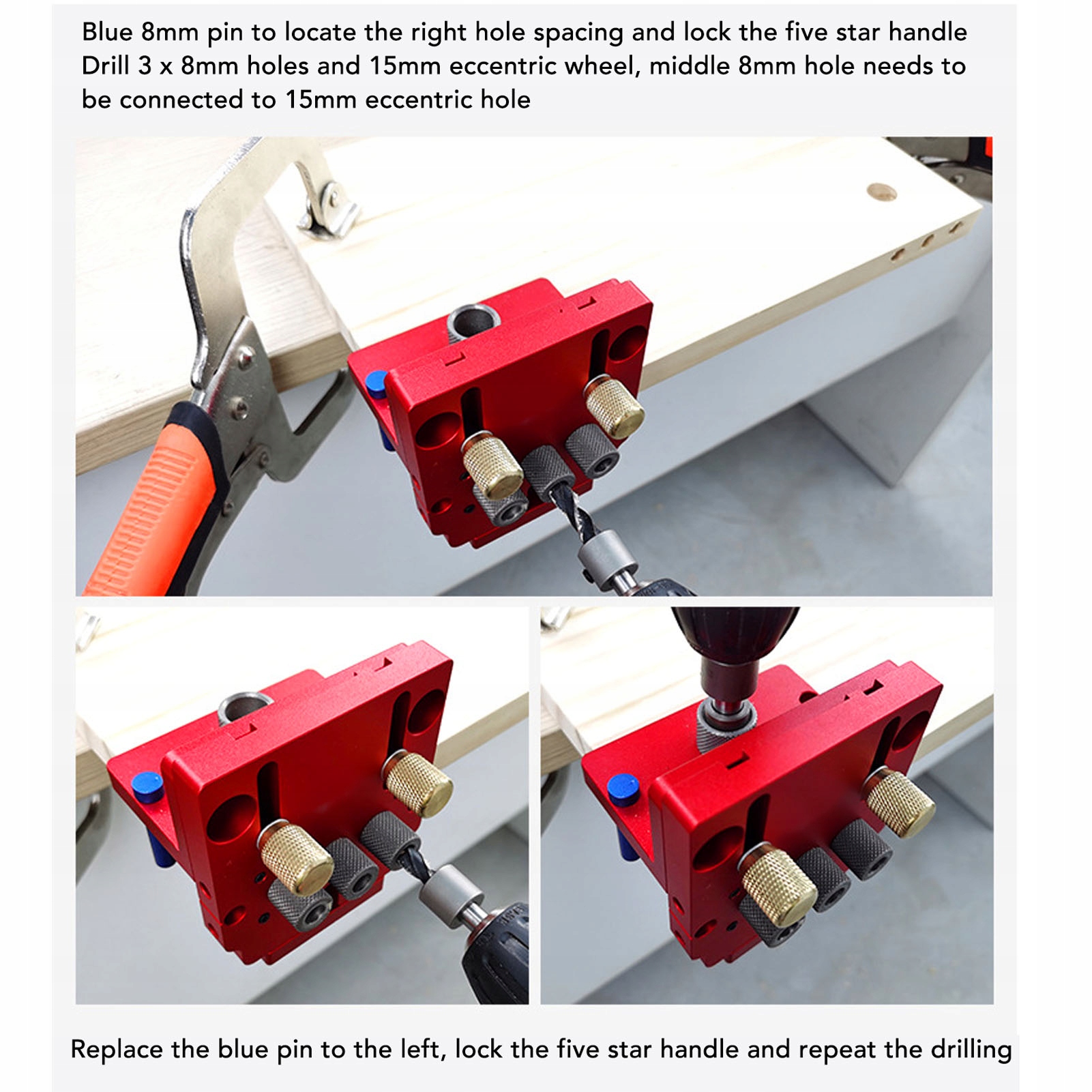 Blue 8mm pin to locate the right hole spacing and lock the five star handle
Drill 3 x 8mm holes and 15mm eccentric wheel, middle 8mm hole needs to be connected to 15mm eccentric hole

Replace the blue pin to the left, lock the five star handle and repeat the drilling