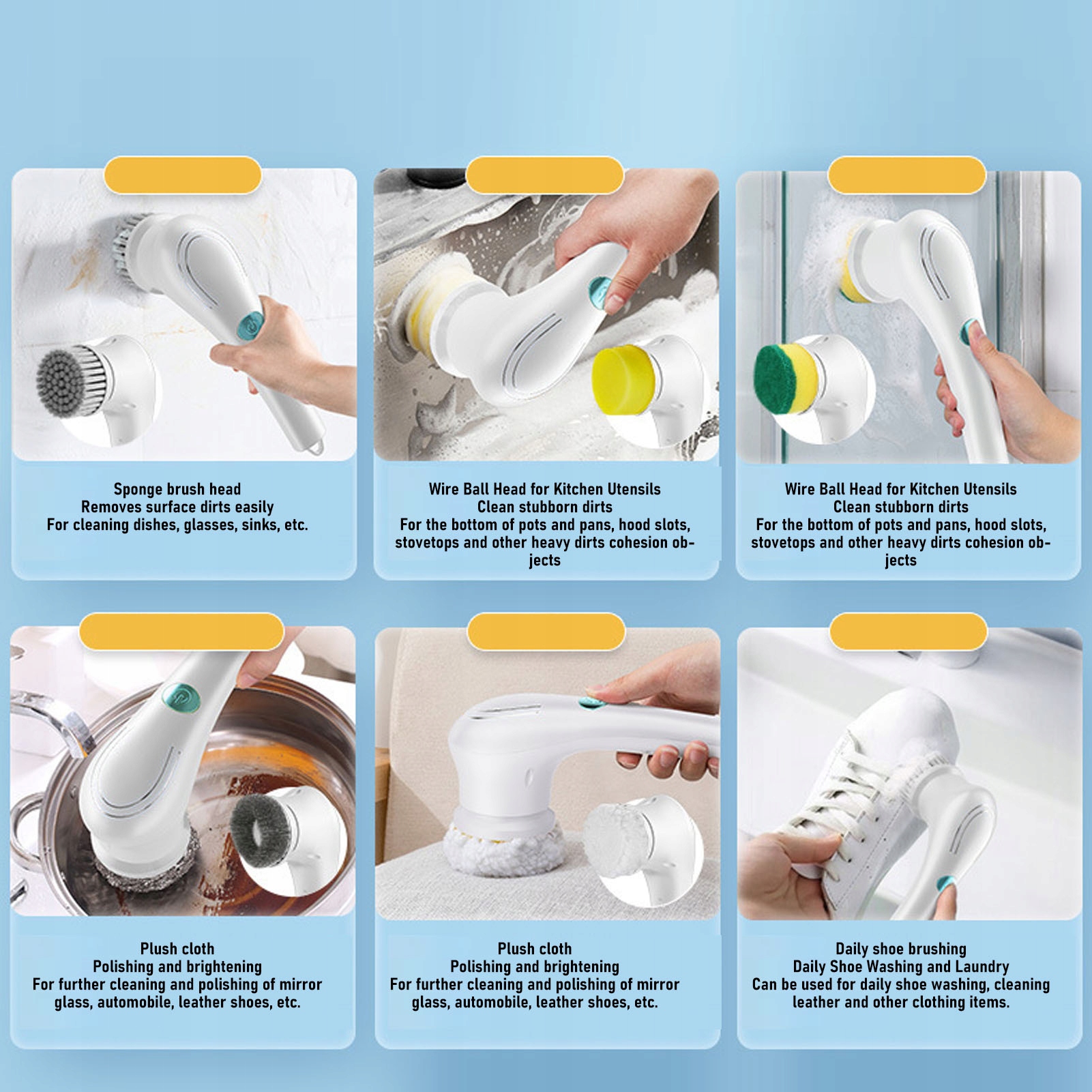 Sponge brush head
Removes surface dirts easily
For cleaning dishes, glasses, sinks, etc.

Wire Ball Head for Kitchen Utensils
Clean stubborn dirts
For the bottom of pots and pans, hood slots, stovetops and other heavy dirts cohesion objects

Wire Ball Head for Kitchen Utensils
Clean stubborn dirts
For the bottom of pots and pans, hood slots, stovetops and other heavy dirts cohesion objects

Plush cloth
Polishing and brightening
For further cleaning and polishing of mirror glass, automobile, leather shoes, etc.

Plush cloth
Polishing and brightening
For further cleaning and polishing of mirror glass, automobile, leather shoes, etc.

Daily shoe brushing
Daily Shoe Washing and Laundry
Can be used for daily shoe washing, cleaning leather and other clothing items.