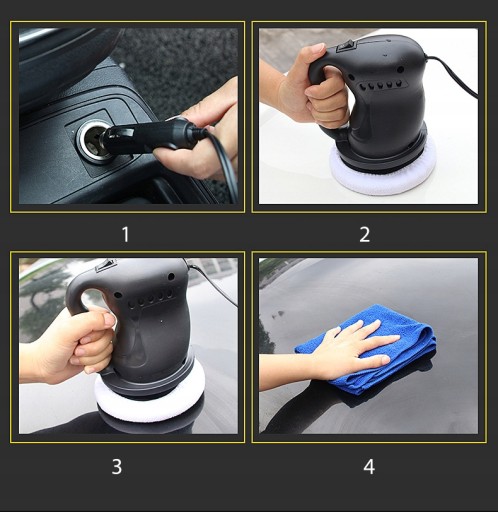 1

2

3

4