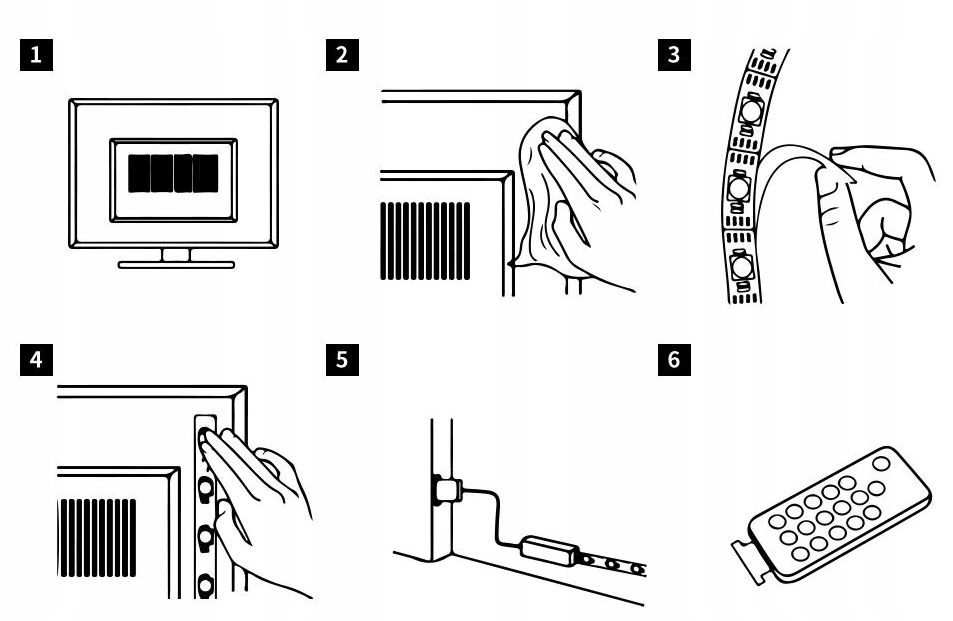 1

2

3

4

5

6