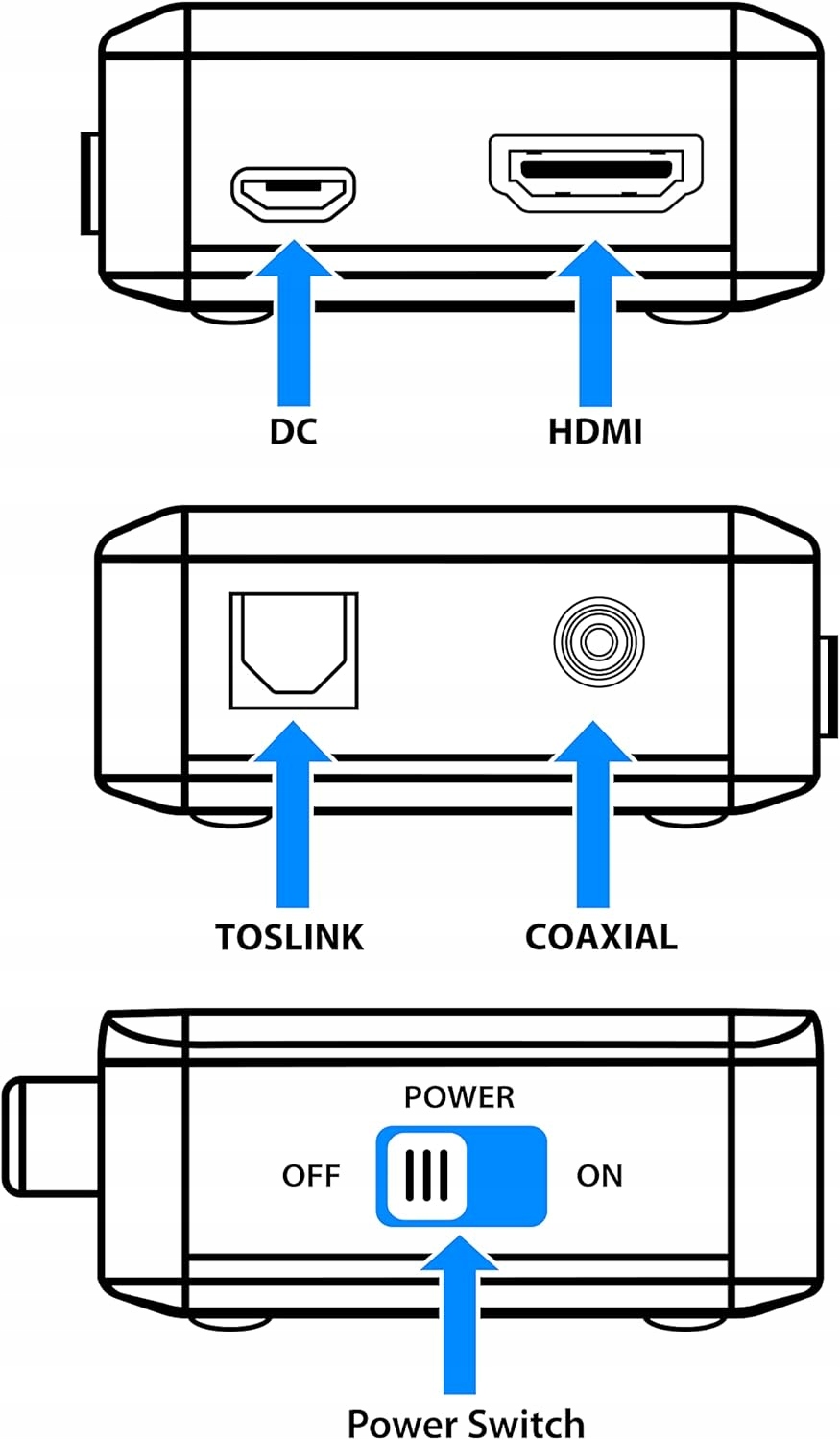 DC HDMI

TOSLINK COAXIAL

POWER

OFF ON

Power Switch