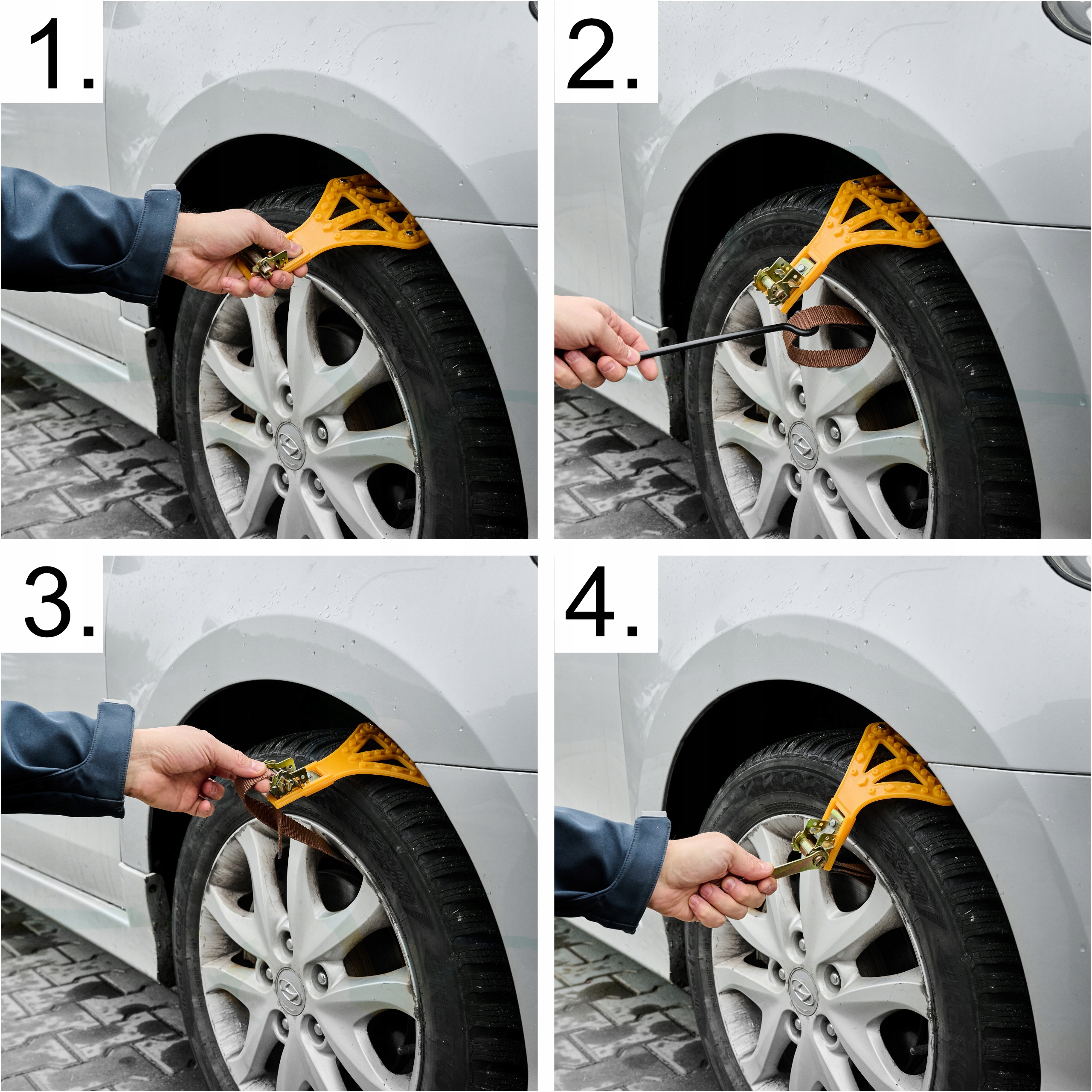 1.

2.

3.

4.