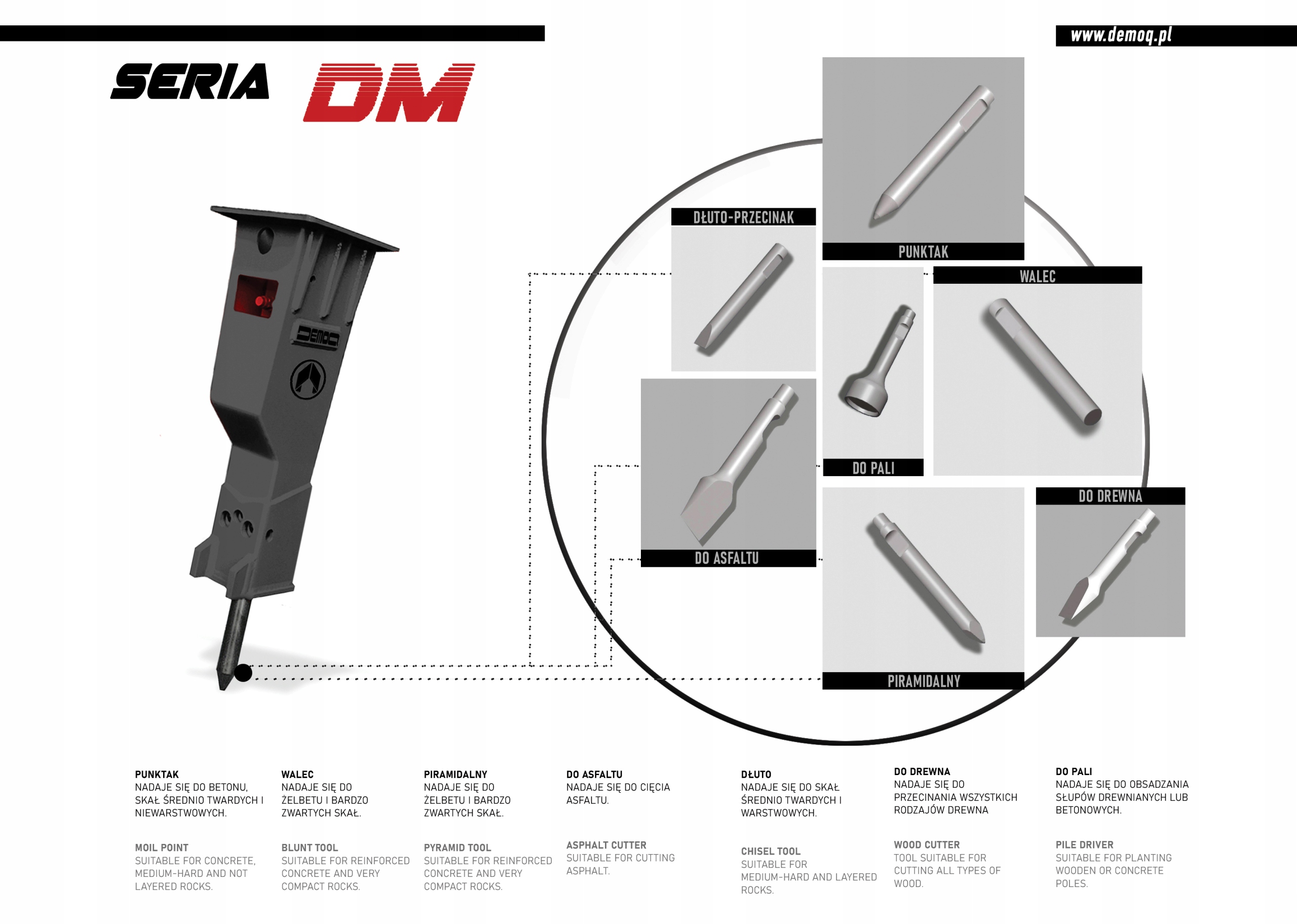 www.demoq.pl

SERIA DM

DEMOQ

DŁUTO-PRZECINAK

PUNKTAK

WALEC

DO PALI

DO ASFALTU

DO DREWNA

PIRAMIDALNY

PUNKTAK
NADAJE SIĘ DO BETONU, SKAŁ ŚREDNIO TWARDYCH I NIEWARSTWOWYCH.

MOIL POINT
SUITABLE FOR CONCRETE, MEDIUM-HARD AND NOT LAYERED ROCKS.

WALEC
NADAJE SIĘ DO ŻELBETU I BARDZO ZWARTYCH SKAŁ.

BLUNT TOOL
SUITABLE FOR REINFORCED CONCRETE AND VERY COMPACT ROCKS.

PIRAMIDALNY
NADAJE SIĘ DO ŻELBETU I BARDZO ZWARTYCH SKAŁ.

PYRAMID TOOL
SUITABLE FOR REINFORCED CONCRETE AND VERY COMPACT ROCKS.

DO ASFALTU
NADAJE SIĘ DO CIĘCIA ASFALTU.

ASPHALT CUTTER
SUITABLE FOR CUTTING ASPHALT.

DŁUTO
NADAJE SIĘ DO SKAŁ ŚREDNIO TWARDYCH I WARSTWOWYCH.

CHISEL TOOL
SUITABLE FOR MEDIUM-HARD AND LAYERED ROCKS.

DO DREWNA
NADAJE SIĘ DO PRZECINANIA WSZYSTKICH RODZAJÓW DREWNA

WOOD CUTTER
TOOL SUITABLE FOR CUTTING ALL TYPES OF WOOD.

DO PALI
NADAJE SIĘ DO OBSADZANIA SŁUPÓW DREWNIANYCH LUB BETONOWYCH.

PILE DRIVER
SUITABLE FOR PLANTING WOODEN OR CONCRETE POLES.