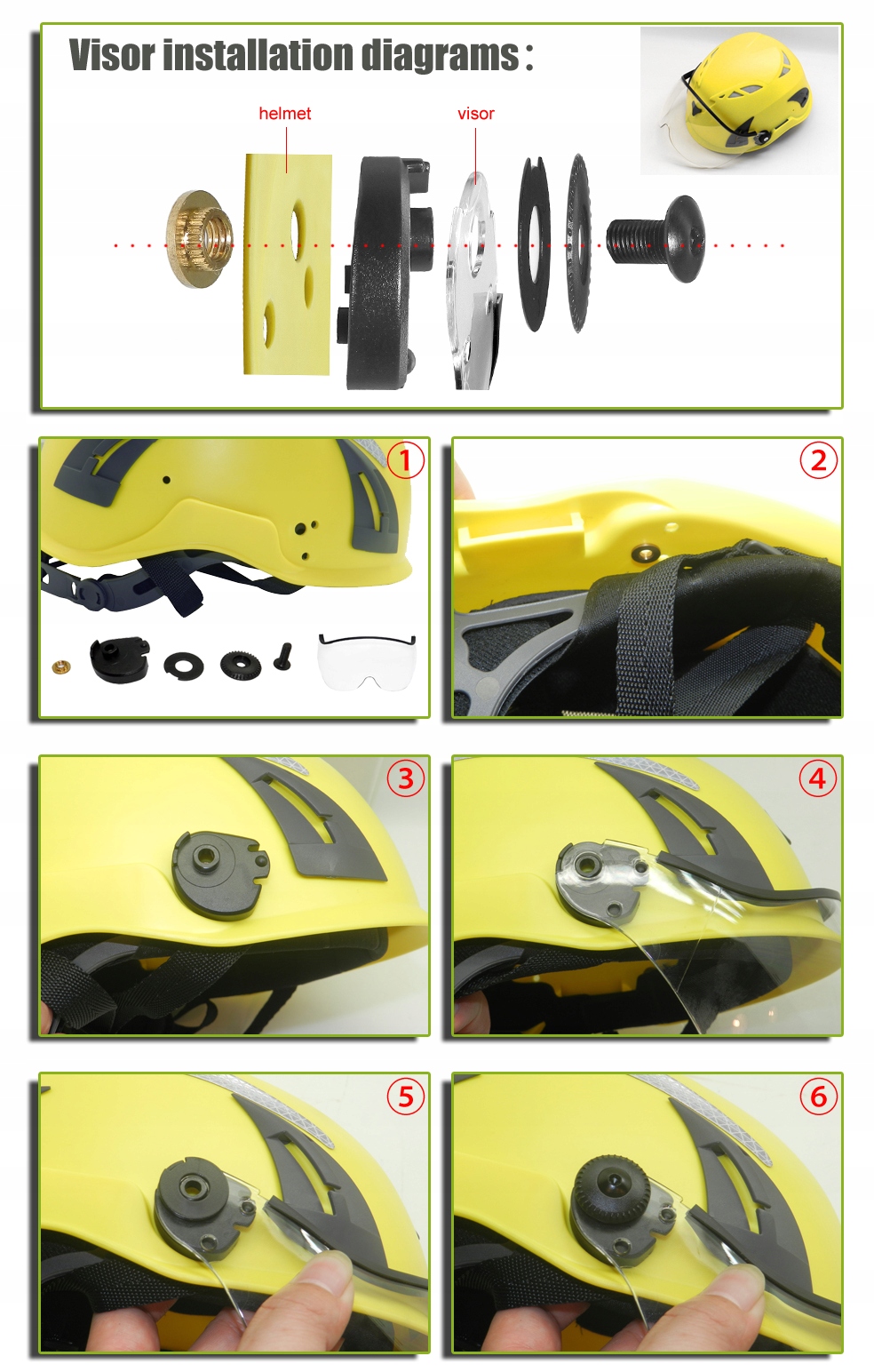 Visor installation diagrams :

helmet

visor

1

2

3

4

5

6