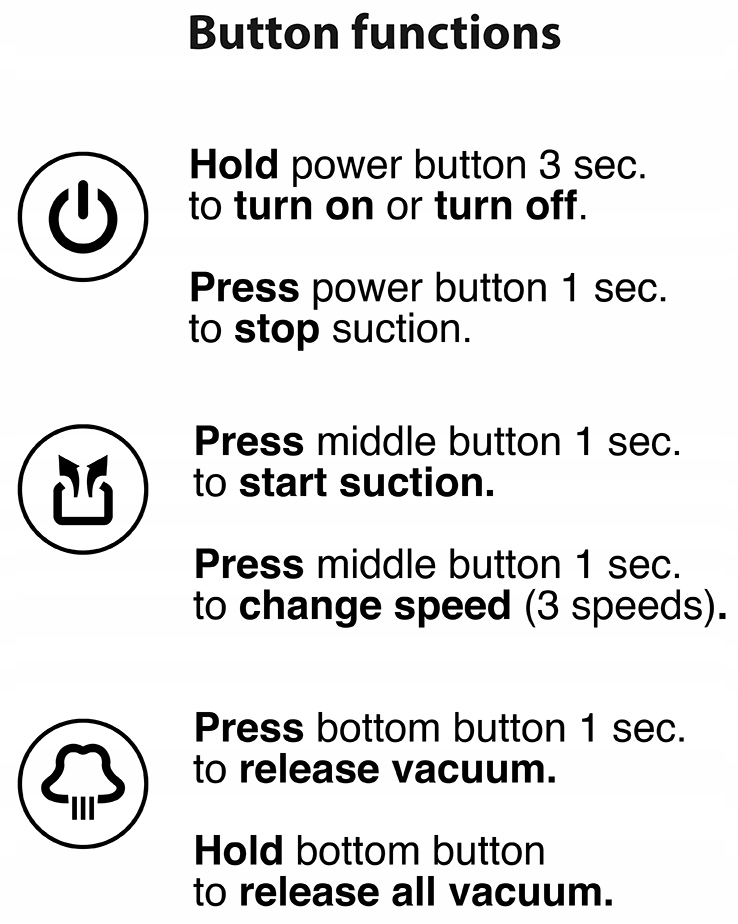 Button functions

Hold power button 3 sec. to turn on or turn off.

Press power button 1 sec. to stop suction.

Press middle button 1 sec. to start suction.

Press middle button 1 sec. to change speed (3 speeds).

Press bottom button 1 sec. to release vacuum.

Hold bottom button to release all vacuum.