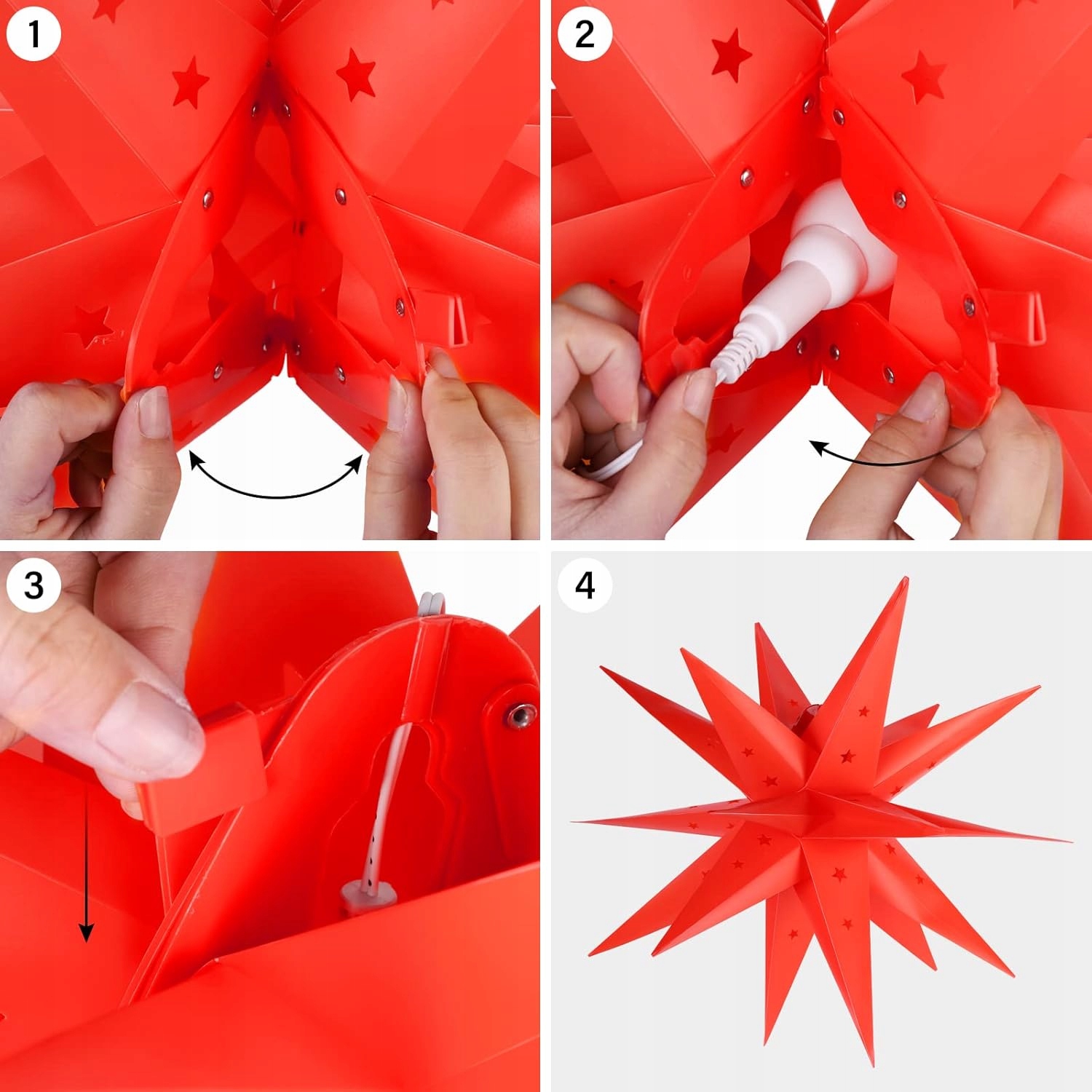 1

2

3

4