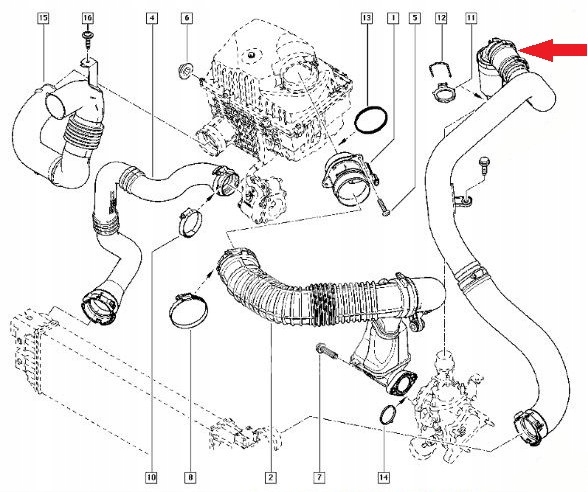 15
16
4
6
13
1
5
12
11
10
8
2
7
14