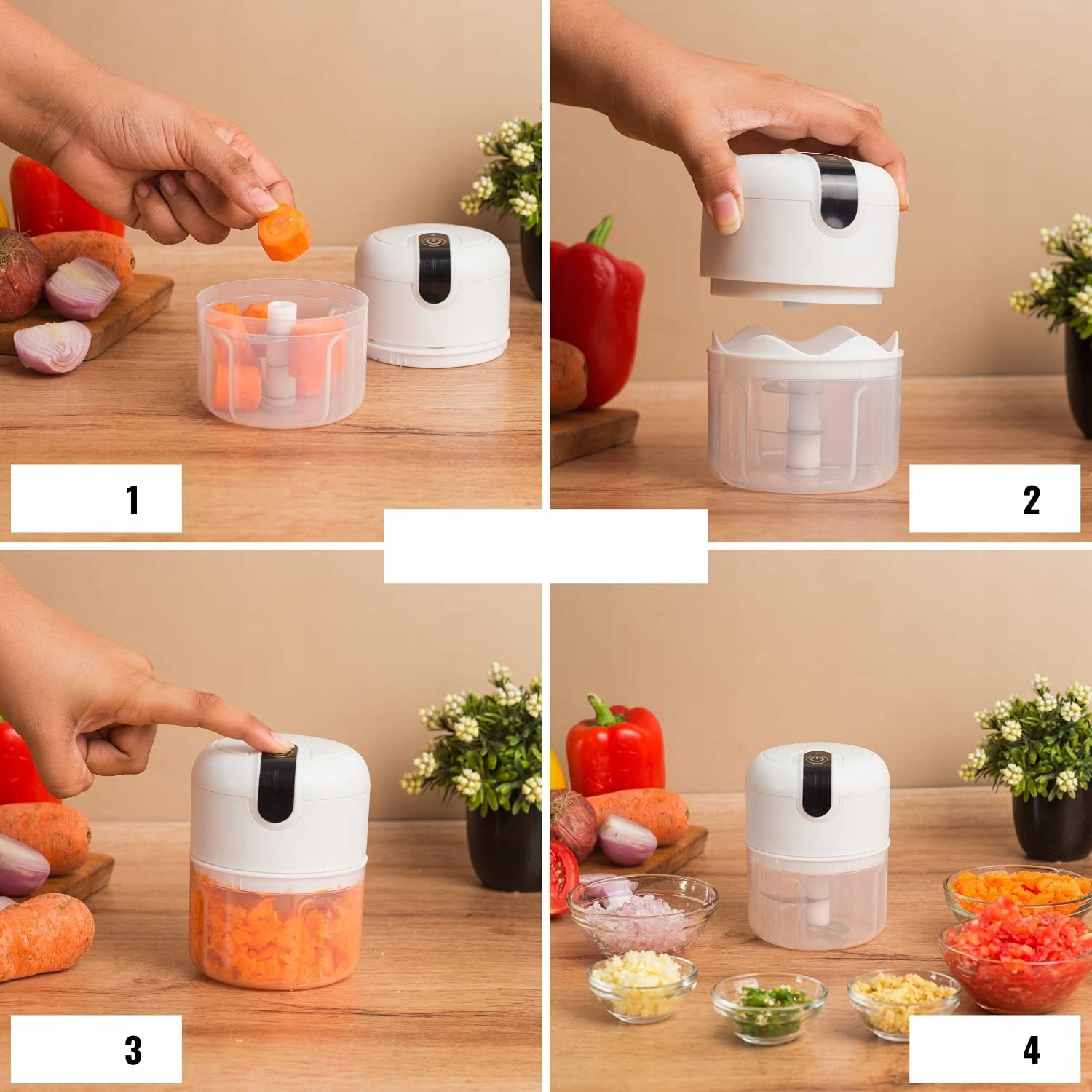 1

2

3

4